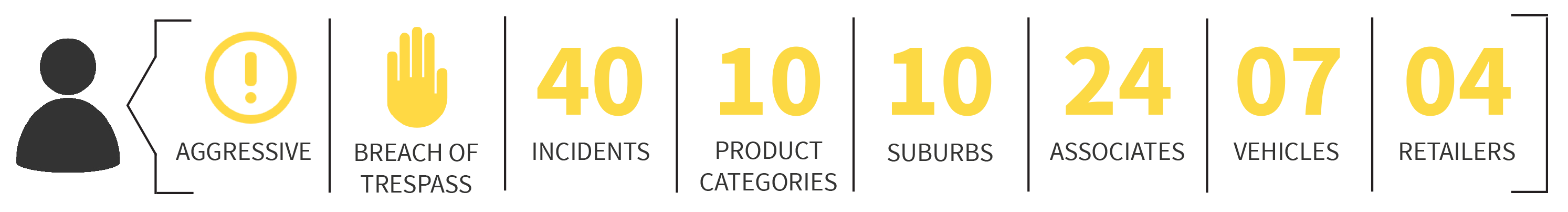 AGGRESSIVE

BREACH OF TRESPASS

40
INCIDENTS

10
PRODUCT CATEGORIES

10
SUBURBS

24
ASSOCIATES

07
VEHICLES

04
RETAILERS