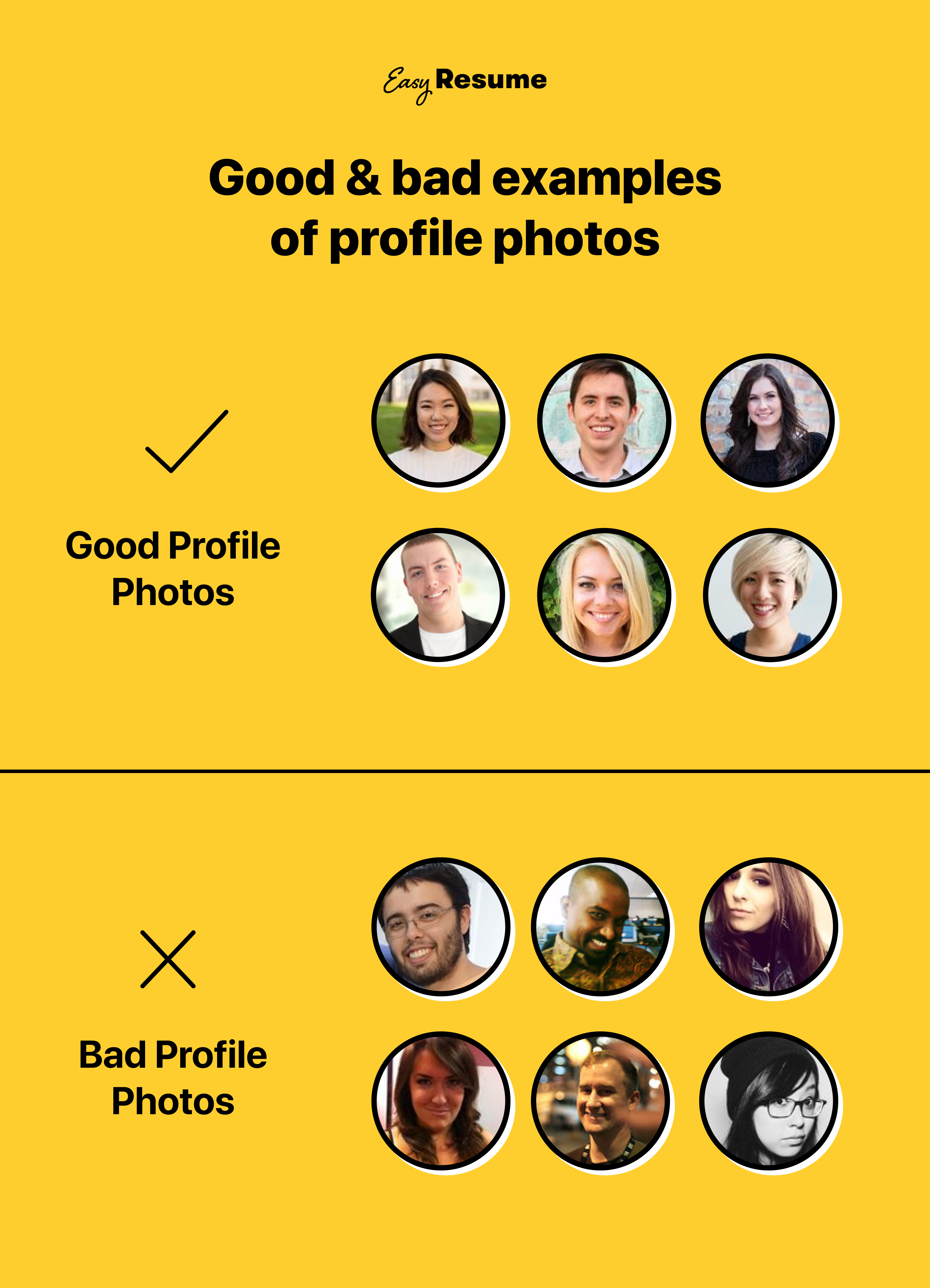 Easy Resume

Good & bad examples of profile photos

Good Profile Photos

Bad Profile Photos