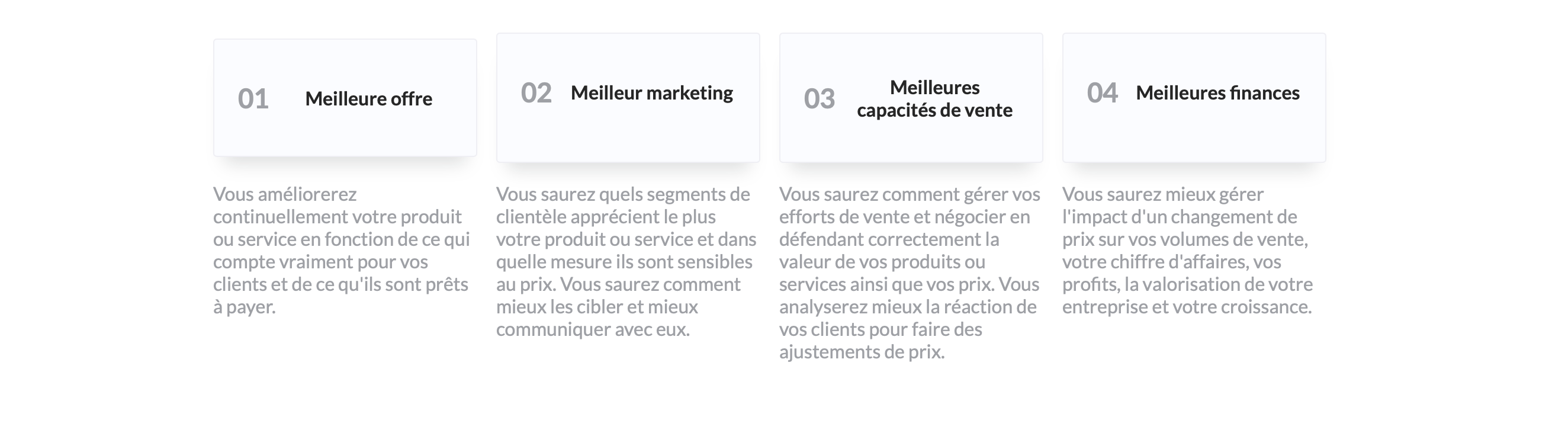 01 Meilleure offre

Vous améliorerez continuellement votre produit ou service en fonction de ce qui compte vraiment pour vos clients et de ce qu'ils sont prêts à payer.

02 Meilleur marketing

Vous saurez quels segments de clientèle apprécient le plus votre produit ou service et dans quelle mesure ils sont sensibles au prix. Vous saurez comment mieux les cibler et mieux communiquer avec eux.

03 Meilleures capacités de vente

Vous saurez comment gérer vos efforts de vente et négocier en défendant correctement la valeur de vos produits ou services ainsi que vos prix. Vous analyserez mieux la réaction de vos clients pour faire des ajustements de prix.

04 Meilleures finances

Vous saurez mieux gérer l'impact d'un changement de prix sur vos volumes de vente, votre chiffre d'affaires, vos profits, la valorisation de votre entreprise et votre croissance.