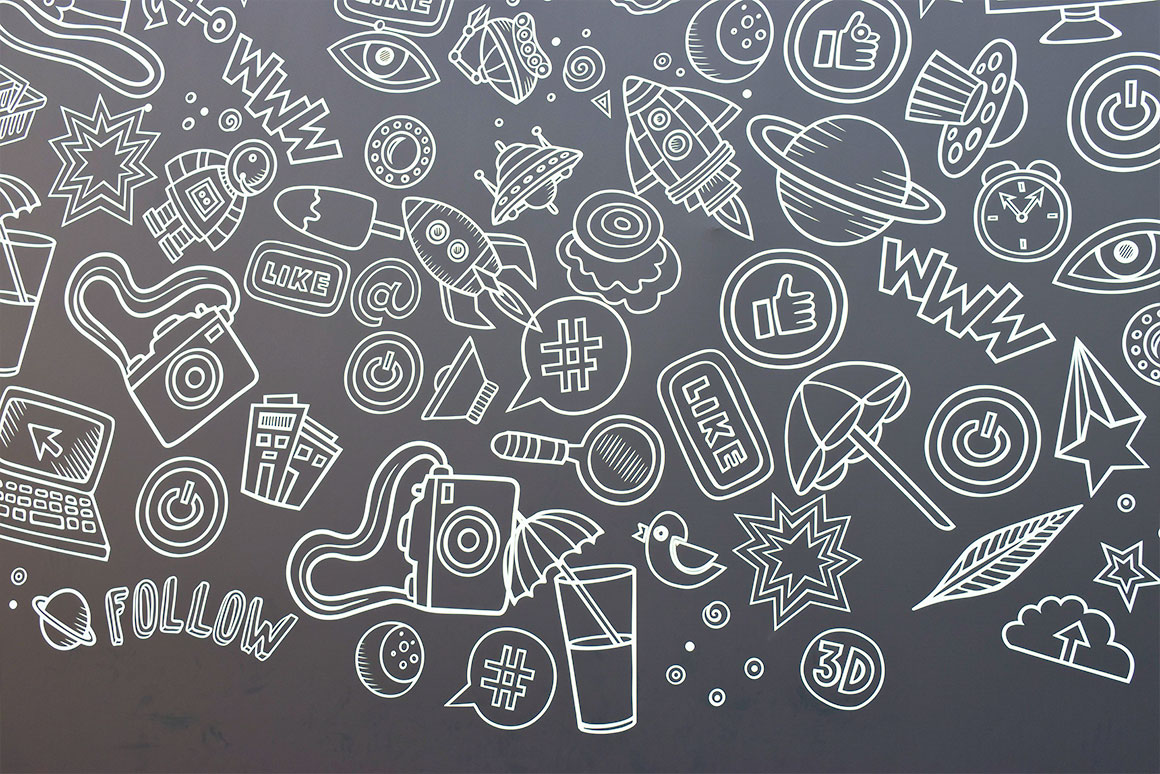 LIKE

WWW

LIKE

@

#

WWW

LIKE

FOLLOW

#

3D