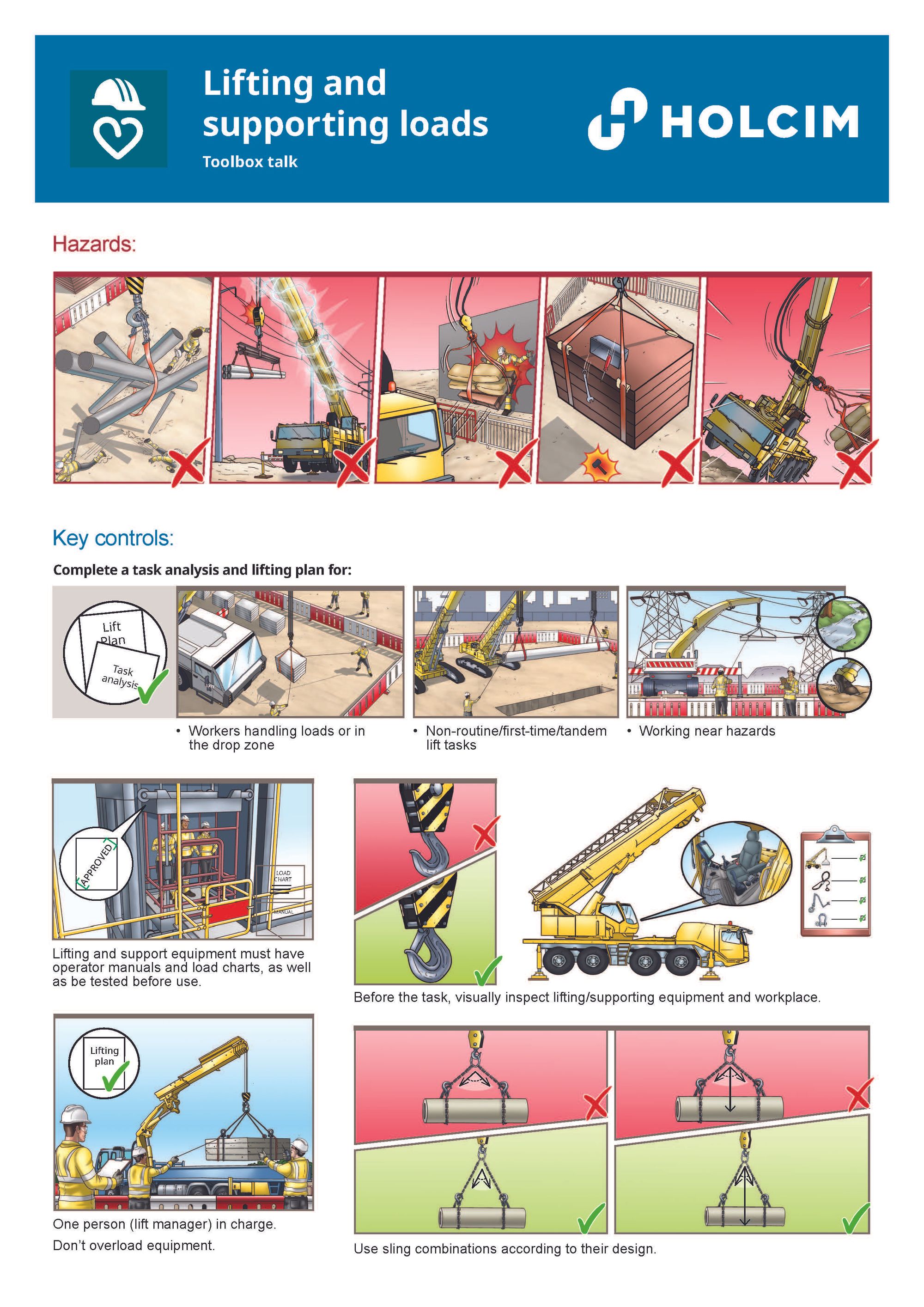 Lifting and supporting loads

Toolbox talk

HOLCIM

Hazards:

Key controls:

Complete a task analysis and lifting plan for:

Lift Plan

Task analysis

• Workers handling loads or in the drop zone

• Non-routine/first-time/tandem lift tasks

• Working near hazards

APPROVED

LOAD CHART

MANUAL

Lifting and support equipment must have operator manuals and load charts, as well as be tested before use.

Before the task, visually inspect lifting/supporting equipment and workplace.

Lifting plan

One person (lift manager) in charge.

Don't overload equipment.

Use sling combinations according to their design.