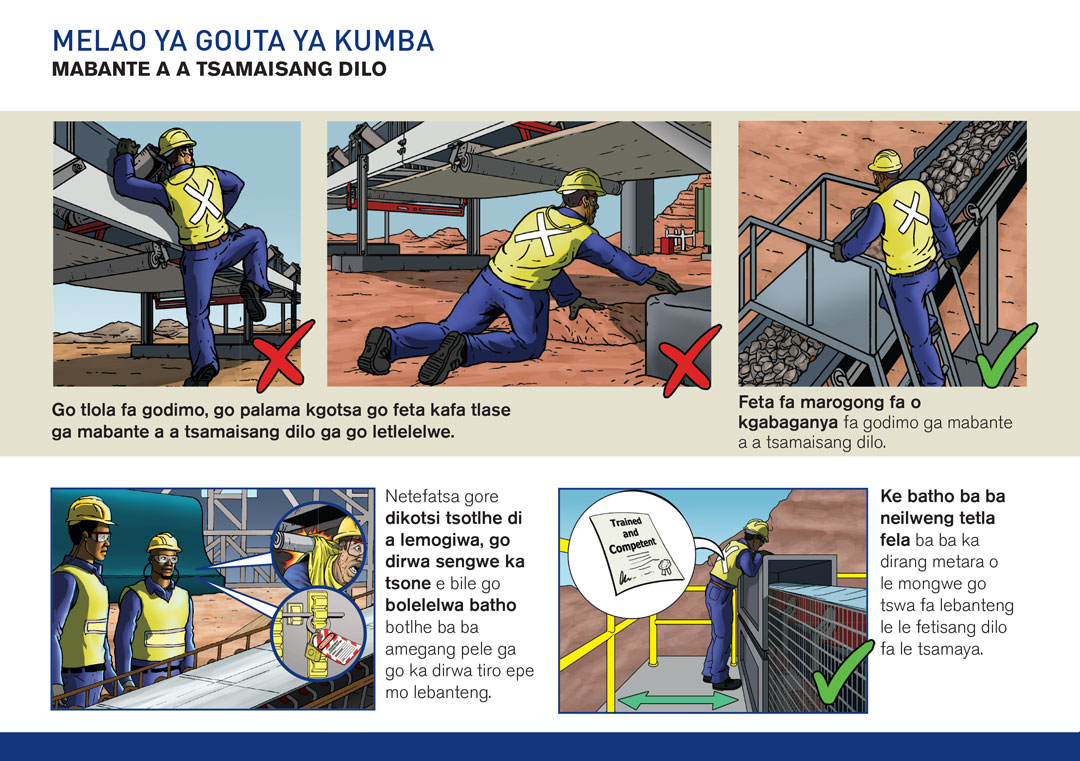 MELAO YA GOUTA YA KUMBA
MABANTE A A TSAMAISANG DILO

Go tlola fa godimo, go palama kgotsa go feta kafa tlase ga mabante a a tsamaisang dilo ga go letlelelwe.

Feta fa marogong fa o kgabaganya fa godimo ga mabante a a tsamaisang dilo.

Netefatsa gore dikotsi tsotlhe di a lemogiwa, go dirwa sengwe ka tsone e bile go bolelelwa batho botlhe ba ba amegang pele ga go ka dirwa tiro epe mo lebanteng.

Trained and Competent

Ke batho ba ba neilweng tetla fela ba ba ka dirang metara o le mongwe go tswa fa lebanteng le le fetisang dilo fa le tsamaya.