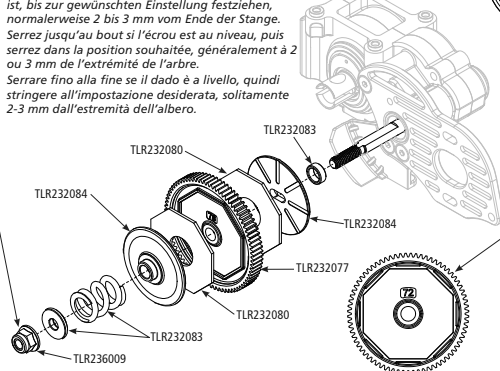 ist, bis zur gewünschten Einstellung festziehen, normalerweise 2 bis 3 mm vom Ende der Stange.
Serrez jusqu'au bout si l'écrou est au niveau, puis serrez dans la position souhaitée, généralement à 2 ou 3 mm de l'extrémité de l'arbre.
Serrare fino alla fine se il dado è a livello, quindi stringere all'impostazione desiderata, solitamente 2-3 mm dall'estremità dell'albero.

TLR232083
TLR232080
TLR232084
TLR232084
TLR232077
TLR232080
TLR232083
TLR236009
72