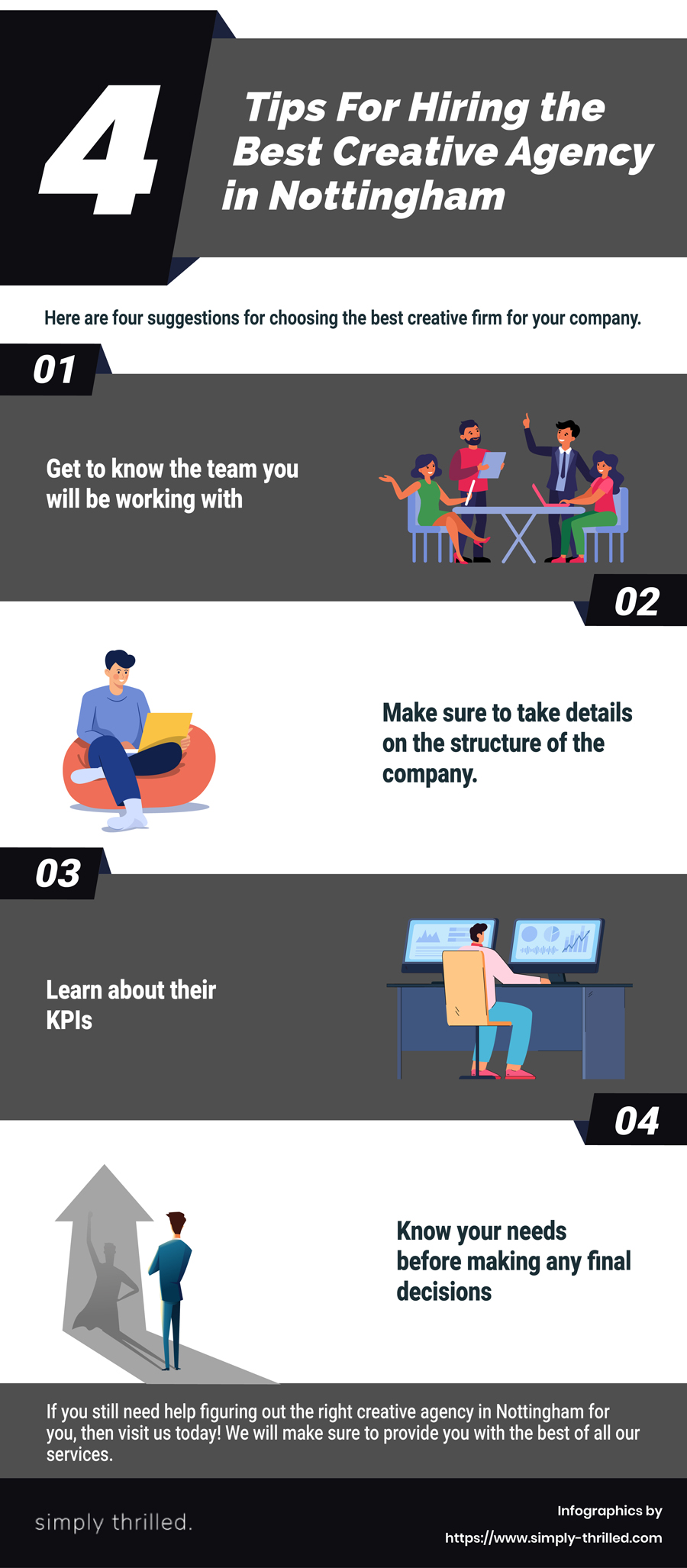 4

Tips For Hiring the Best Creative Agency in Nottingham

Here are four suggestions for choosing the best creative firm for your company.

01

Get to know the team you will be working with

02

Make sure to take details on the structure of the company.

03

Learn about their KPIs

04

Know your needs before making any final decisions

If you still need help figuring out the right creative agency in Nottingham for you, then visit us today! We will make sure to provide you with the best of all our services.

simply thrilled.

Infographics by
https://www.simply-thrilled.com