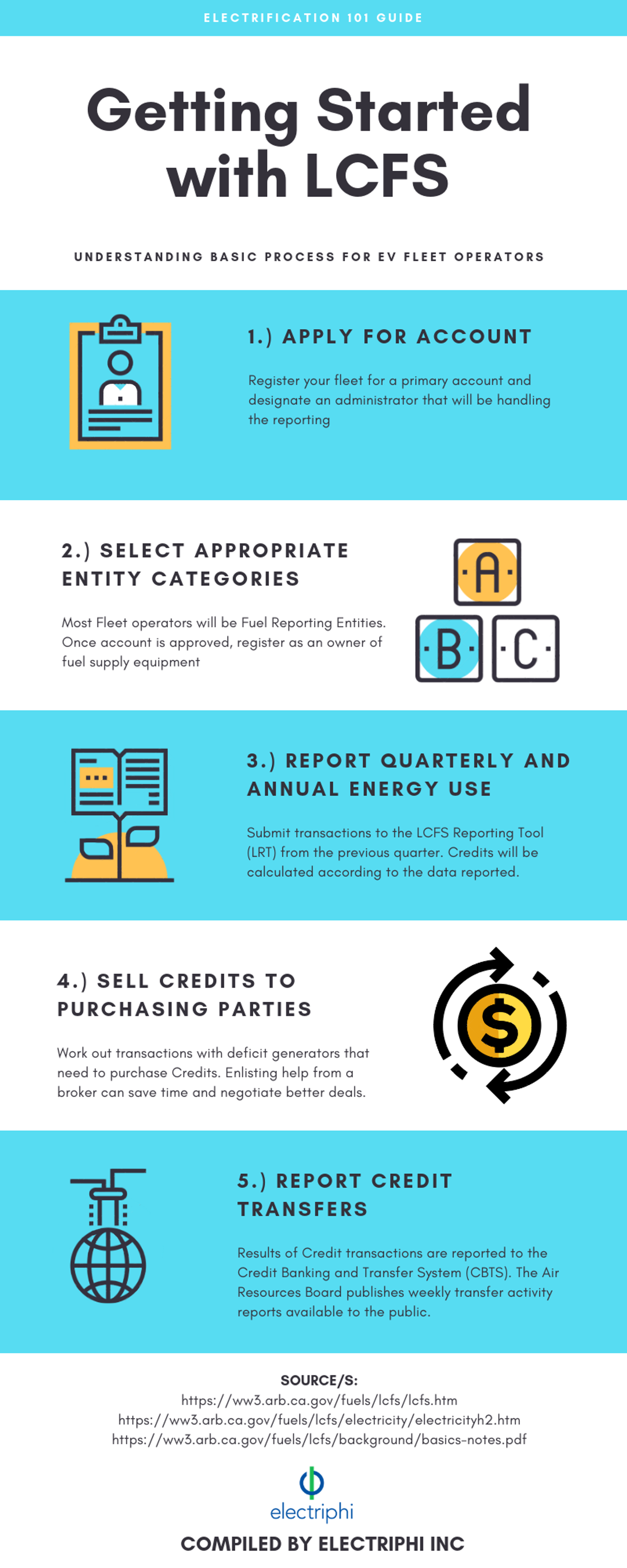 ELECTRIFICATION 101 GUIDE

Getting Started with LCFS

UNDERSTANDING BASIC PROCESS FOR EV FLEET OPERATORS

1.) APPLY FOR ACCOUNT

Register your fleet for a primary account and designate an administrator that will be handling the reporting

2.) SELECT APPROPRIATE ENTITY CATEGORIES

Most Fleet operators will be Fuel Reporting Entities. Once account is approved, register as an owner of fuel supply equipment

A B C

3.) REPORT QUARTERLY AND ANNUAL ENERGY USE

Submit transactions to the LCFS Reporting Tool (LRT) from the previous quarter. Credits will be calculated according to the data reported.

4.) SELL CREDITS TO PURCHASING PARTIES

Work out transactions with deficit generators that need to purchase Credits. Enlisting help from a broker can save time and negotiate better deals.

$

5.) REPORT CREDIT TRANSFERS

Results of Credit transactions are reported to the Credit Banking and Transfer System (CBTS). The Air Resources Board publishes weekly transfer activity reports available to the public.

SOURCE/S:
https://ww3.arb.ca.gov/fuels/lcfs/lcfs.htm
https://ww3.arb.ca.gov/fuels/lcfs/electricity/electricityh2.htm
https://ww3.arb.ca.gov/fuels/lcfs/background/basics-notes.pdf

electriphi

COMPILED BY ELECTRIPHI INC