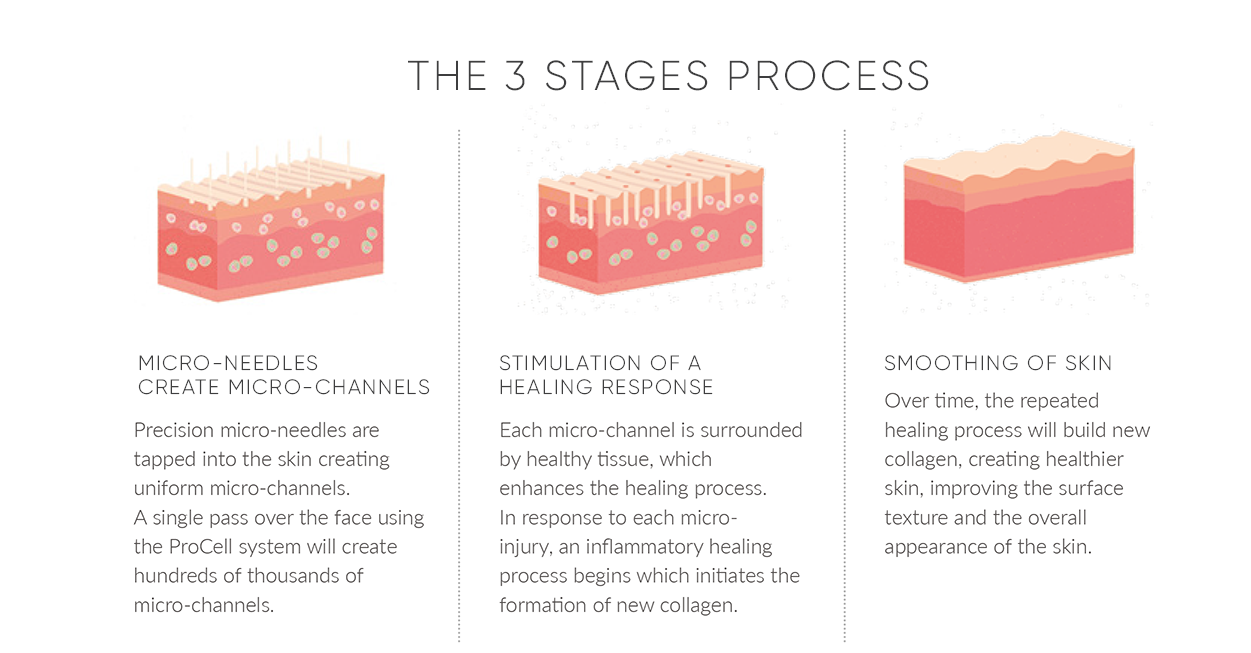 THE 3 STAGES PROCESS

MICRO-NEEDLES CREATE MICRO-CHANNELS

Precision micro-needles are tapped into the skin creating uniform micro-channels.
A single pass over the face using the ProCell system will create hundreds of thousands of micro-channels.

STIMULATION OF A HEALING RESPONSE

Each micro-channel is surrounded by healthy tissue, which enhances the healing process.
In response to each micro-injury, an inflammatory healing process begins which initiates the formation of new collagen.

SMOOTHING OF SKIN

Over time, the repeated healing process will build new collagen, creating healthier skin, improving the surface texture and the overall appearance of the skin.