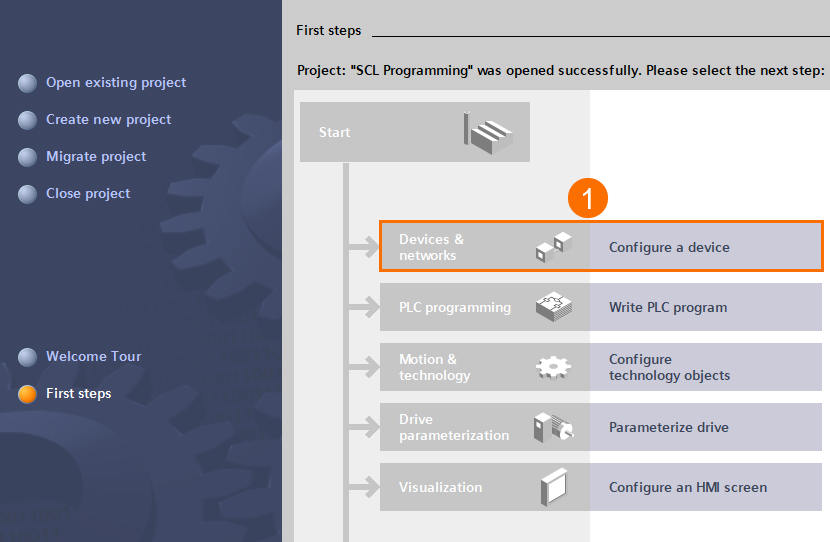 Open existing project

Create new project

Migrate project

Close project

Welcome Tour

First steps

First steps

Project: "SCL Programming" was opened successfully. Please select the next step:

Start

1

Devices & networks

Configure a device

PLC programming

Write PLC program

Motion & technology

Configure technology objects

Drive parameterization

Parameterize drive

Visualization

Configure an HMI screen