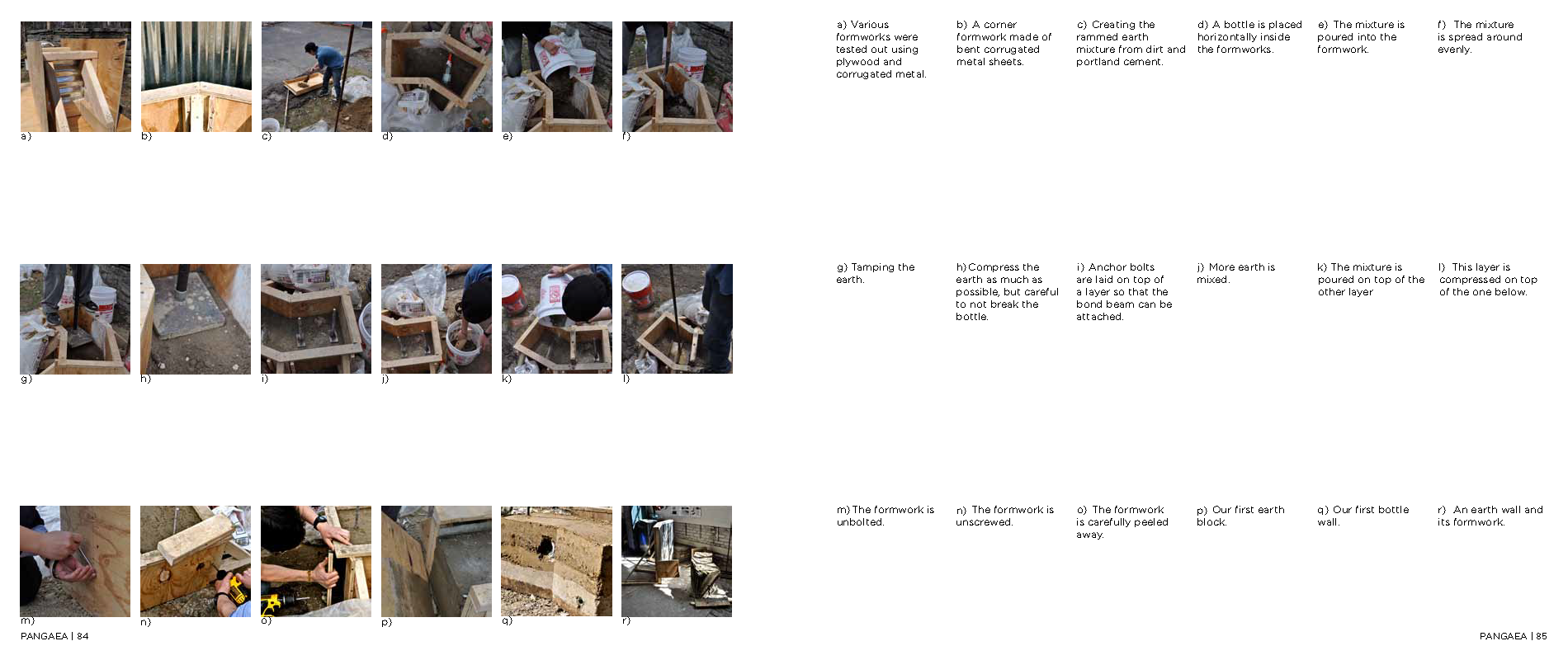 a)

b)

c)

d)

e)

f)

g)

h)

i)

j)

k)

l)

m)

n)

o)

p)

q)

r)

PANGAEA | 84

a) Various formworks were tested out using plywood and corrugated metal.

b) A corner formwork made of bent corrugated metal sheets.

c) Creating the rammed earth mixture from dirt and portland cement.

d) A bottle is placed horizontally inside the formworks.

e) The mixture is poured into the formwork.

f) The mixture is spread around evenly.

g) Tamping the earth.

h) Compress the earth as much as possible, but careful to not break the bottle.

i) Anchor bolts are laid on top of a layer so that the bond beam can be attached.

j) More earth is mixed.

k) The mixture is poured on top of the other layer

l) This layer is compressed on top of the one below.

m) The formwork is unbolted.

n) The formwork is unscrewed.

o) The formwork is carefully peeled away.

p) Our first earth block.

q) Our first bottle wall.

r) An earth wall and its formwork.

PANGAEA | 85