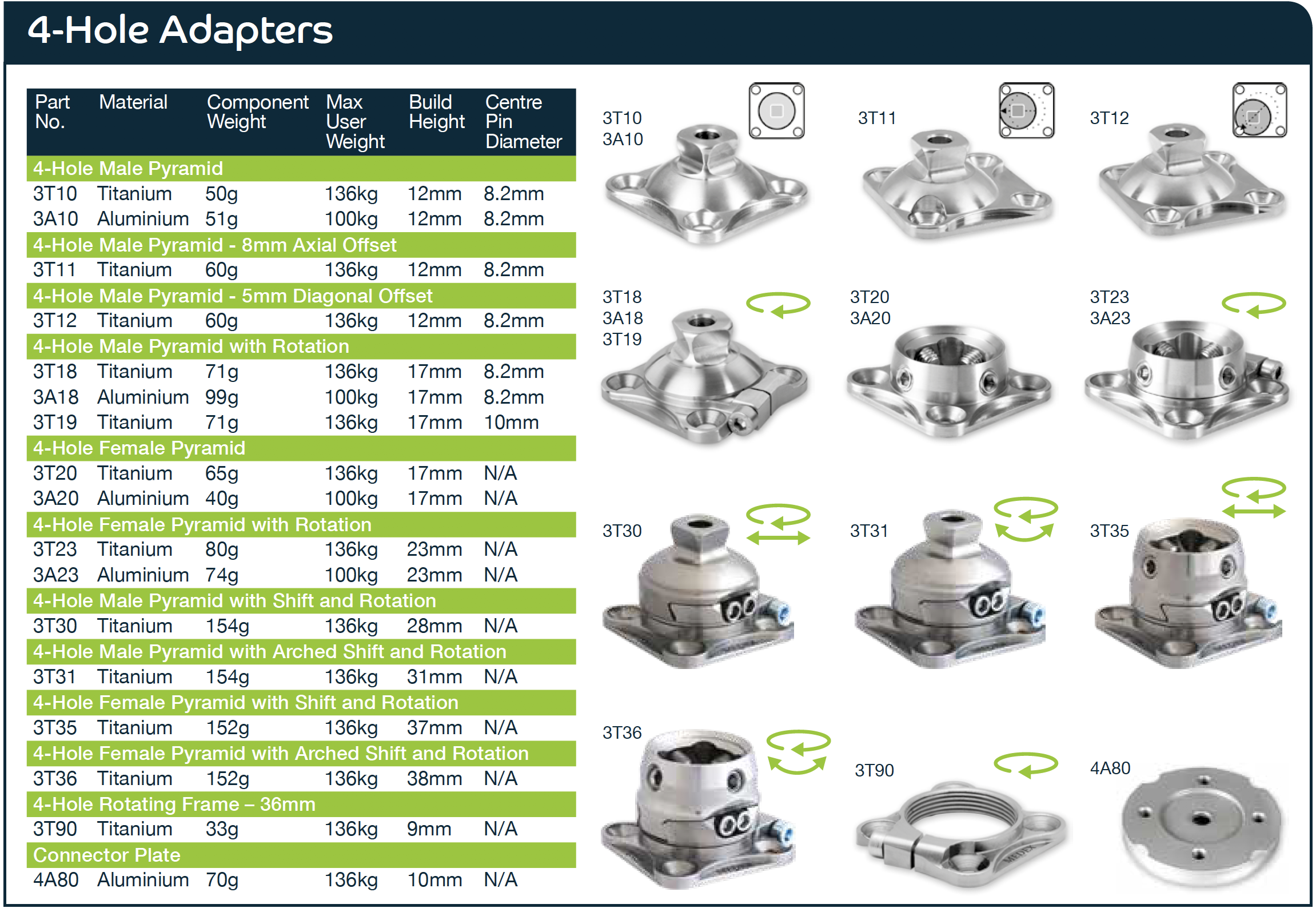 4-Hole Adapters

| Part No. | Material | Component Weight | Max User Weight | Build Height | Centre Pin Diameter |
|---|---|---|---|---|---|
| 4-Hole Male Pyramid | | | | | |
| 3T10 | Titanium | 50g | 136kg | 12mm | 8.2mm |
| 3A10 | Aluminium | 51g | 100kg | 12mm | 8.2mm |
| 4-Hole Male Pyramid - 8mm Axial Offset | | | | | |
| 3T11 | Titanium | 60g | 136kg | 12mm | 8.2mm |
| 4-Hole Male Pyramid - 5mm Diagonal Offset | | | | | |
| 3T12 | Titanium | 60g | 136kg | 12mm | 8.2mm |
| 4-Hole Male Pyramid with Rotation | | | | | |
| 3T18 | Titanium | 71g | 136kg | 17mm | 8.2mm |
| 3A18 | Aluminium | 99g | 100kg | 17mm | 8.2mm |
| 3T19 | Titanium | 71g | 136kg | 17mm | 10mm |
| 4-Hole Female Pyramid | | | | | |
| 3T20 | Titanium | 65g | 136kg | 17mm | N/A |
| 3A20 | Aluminium | 40g | 100kg | 17mm | N/A |
| 4-Hole Female Pyramid with Rotation | | | | | |
| 3T23 | Titanium | 80g | 136kg | 23mm | N/A |
| 3A23 | Aluminium | 74g | 100kg | 23mm | N/A |
| 4-Hole Male Pyramid with Shift and Rotation | | | | | |
| 3T30 | Titanium | 154g | 136kg | 28mm | N/A |
| 4-Hole Male Pyramid with Arched Shift and Rotation | | | | | |
| 3T31 | Titanium | 154g | 136kg | 31mm | N/A |
| 4-Hole Female Pyramid with Shift and Rotation | | | | | |
| 3T35 | Titanium | 152g | 136kg | 37mm | N/A |
| 4-Hole Female Pyramid with Arched Shift and Rotation | | | | | |
| 3T36 | Titanium | 152g | 136kg | 38mm | N/A |
| 4-Hole Rotating Frame – 36mm | | | | | |
| 3T90 | Titanium | 33g | 136kg | 9mm | N/A |
| Connector Plate | | | | | |
| 4A80 | Aluminium | 70g | 136kg | 10mm | N/A |

3T10
3A10

3T11

3T12

3T18
3A18
3T19

3T20
3A20

3T23
3A23

3T30

3T31

3T35

3T36

3T90

4A80