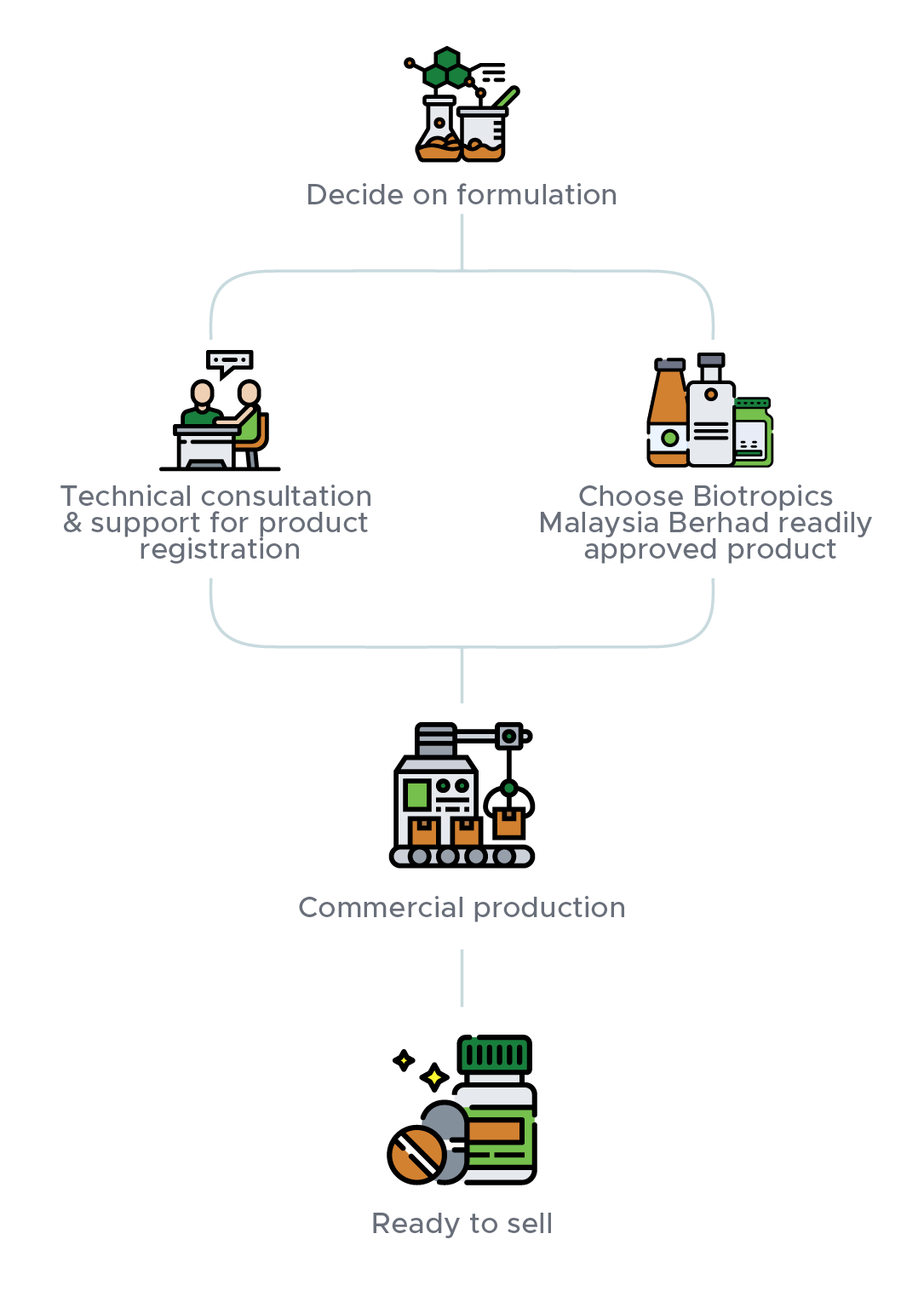 Decide on formulation

Technical consultation & support for product registration

Choose Biotropics Malaysia Berhad readily approved product

Commercial production

Ready to sell