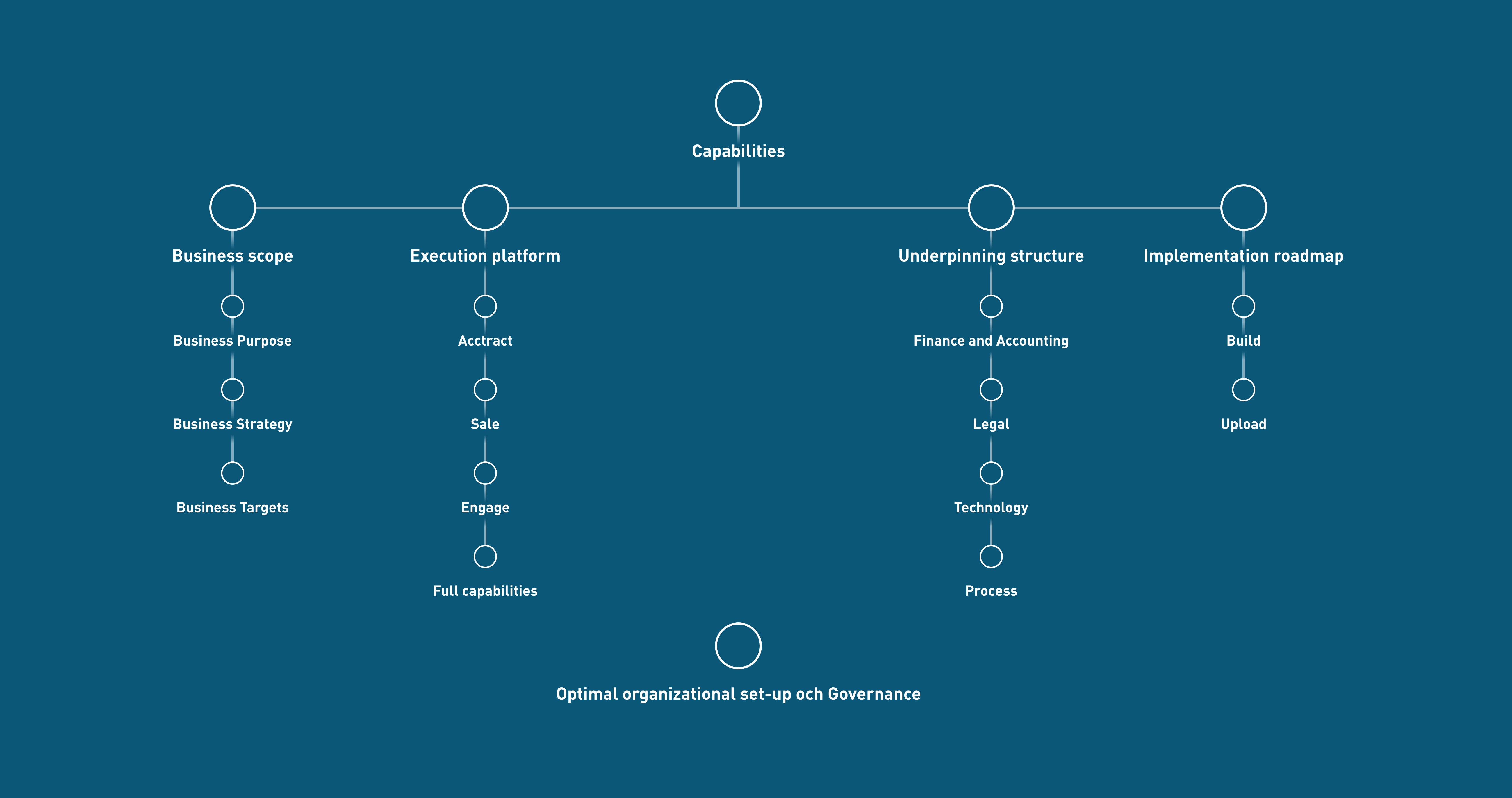 Capabilities

Business scope

Business Purpose

Business Strategy

Business Targets

Execution platform

Acctract

Sale

Engage

Full capabilities

Underpinning structure

Finance and Accounting

Legal

Technology

Process

Implementation roadmap

Build

Upload

Optimal organizational set-up och Governance