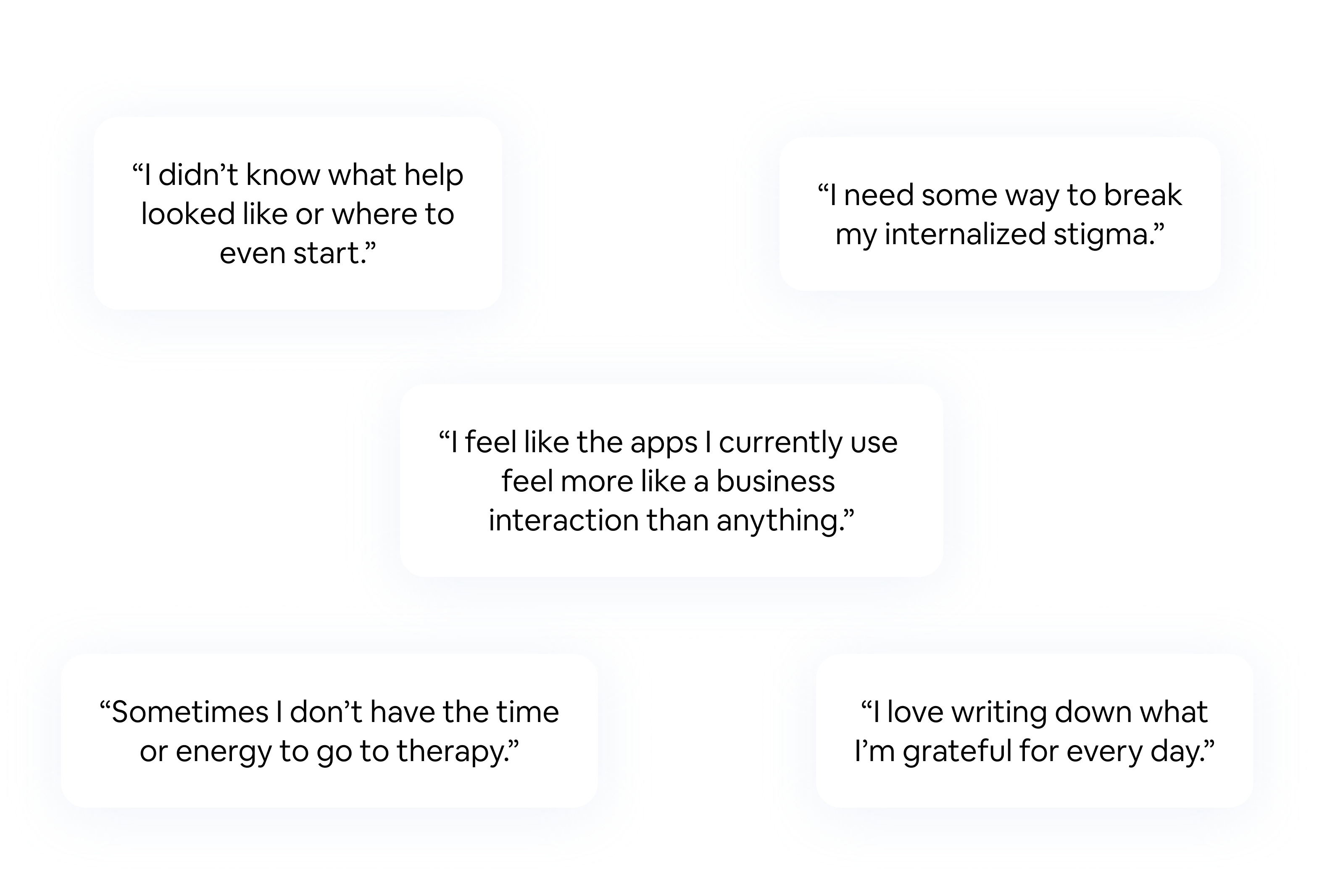 "I didn't know what help looked like or where to even start."

"I need some way to break my internalized stigma."

"I feel like the apps I currently use feel more like a business interaction than anything."

"Sometimes I don't have the time or energy to go to therapy."

"I love writing down what I'm grateful for every day."