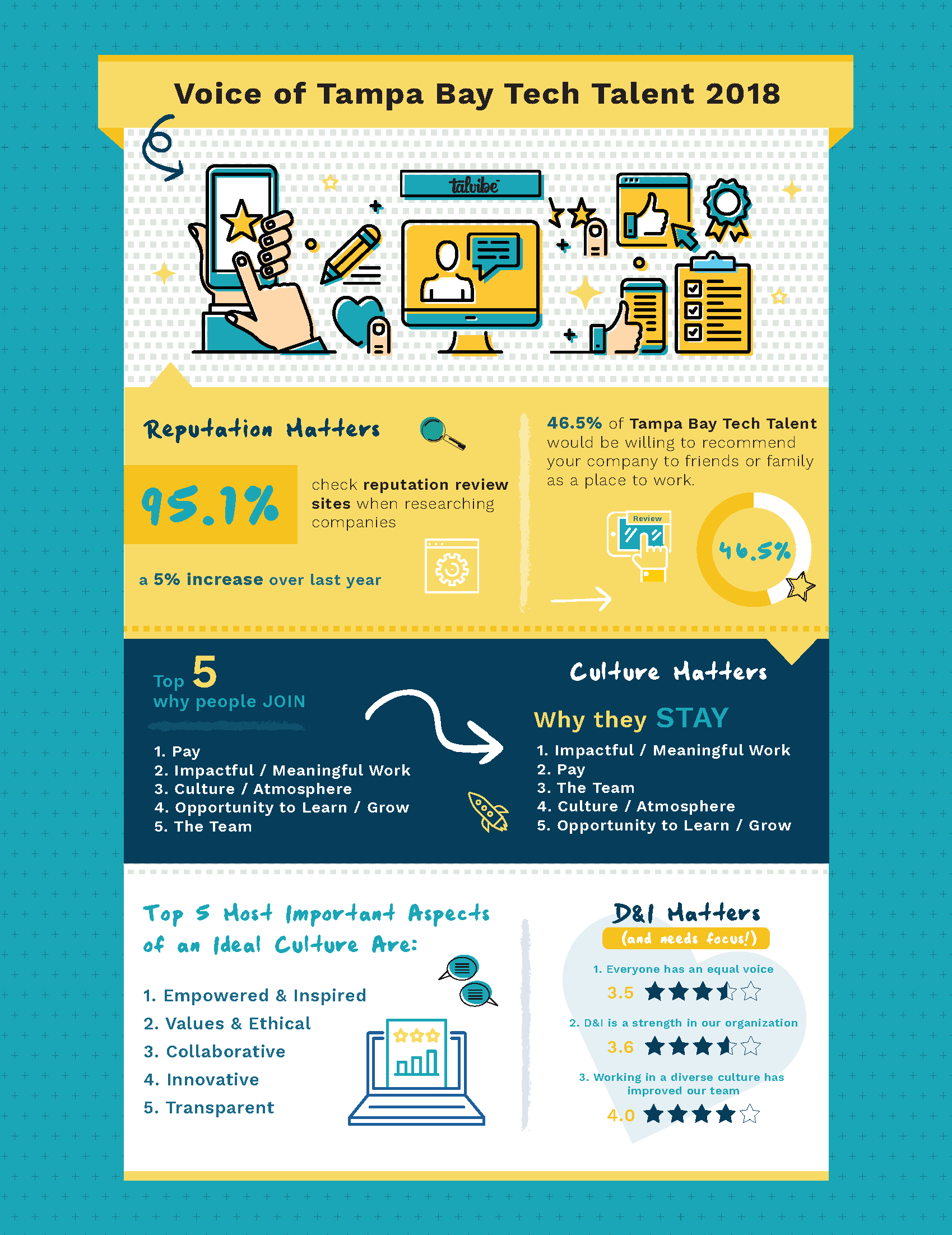 Voice of Tampa Bay Tech Talent 2018

talvibe

Reputation Matters

95.1%

check reputation review sites when researching companies

a 5% increase over last year

46.5% of Tampa Bay Tech Talent would be willing to recommend your company to friends or family as a place to work.

Review

46.5%

Top 5 why people JOIN

1. Pay
2. Impactful / Meaningful Work
3. Culture / Atmosphere
4. Opportunity to Learn / Grow
5. The Team

Culture Matters

Why they STAY

1. Impactful / Meaningful Work
2. Pay
3. The Team
4. Culture / Atmosphere
5. Opportunity to Learn / Grow

Top 5 Most Important Aspects of an Ideal Culture Are:

1. Empowered & Inspired
2. Values & Ethical
3. Collaborative
4. Innovative
5. Transparent

D&I Matters
(and needs focus!)

1. Everyone has an equal voice
3.5

2. D&I is a strength in our organization
3.6

3. Working in a diverse culture has improved our team
4.0