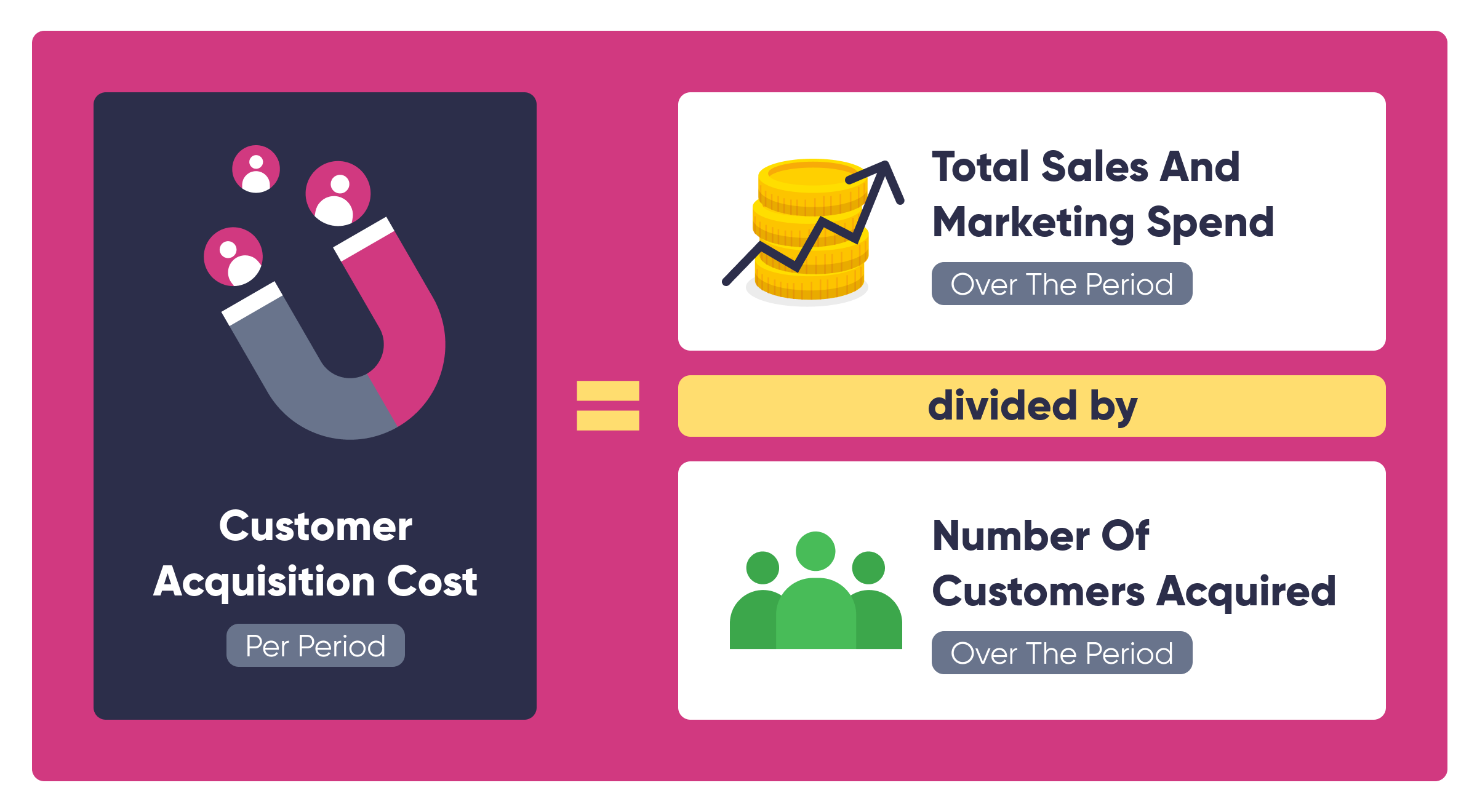 Customer Acquisition Cost

Per Period

=

Total Sales And Marketing Spend

Over The Period

divided by

Number Of Customers Acquired

Over The Period