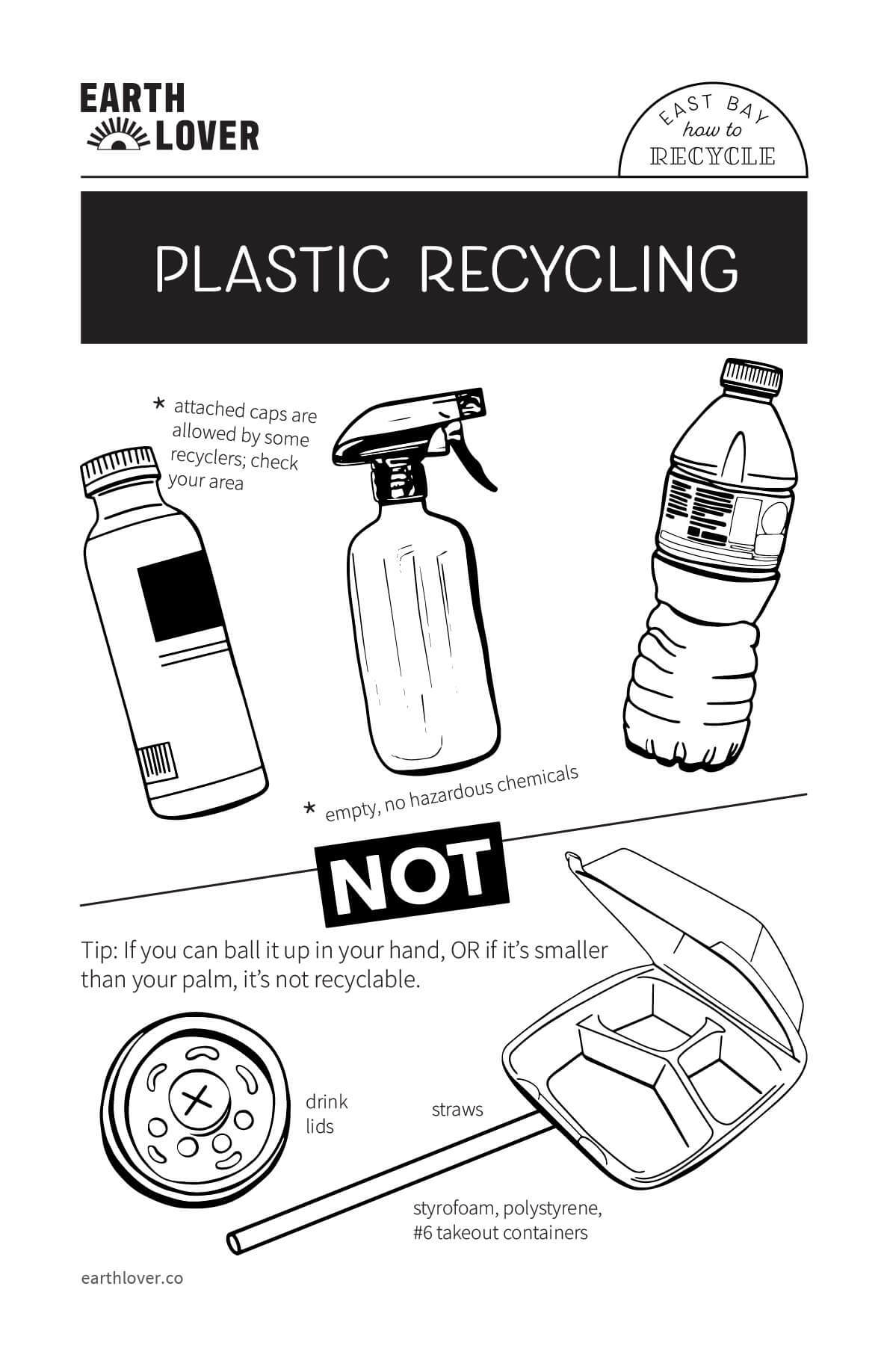 EARTH LOVER

EAST BAY how to RECYCLE

PLASTIC RECYCLING

* attached caps are allowed by some recyclers; check your area

* empty, no hazardous chemicals

NOT

Tip: If you can ball it up in your hand, OR if it's smaller than your palm, it's not recyclable.

drink lids

straws

styrofoam, polystyrene, #6 takeout containers

earthlover.co