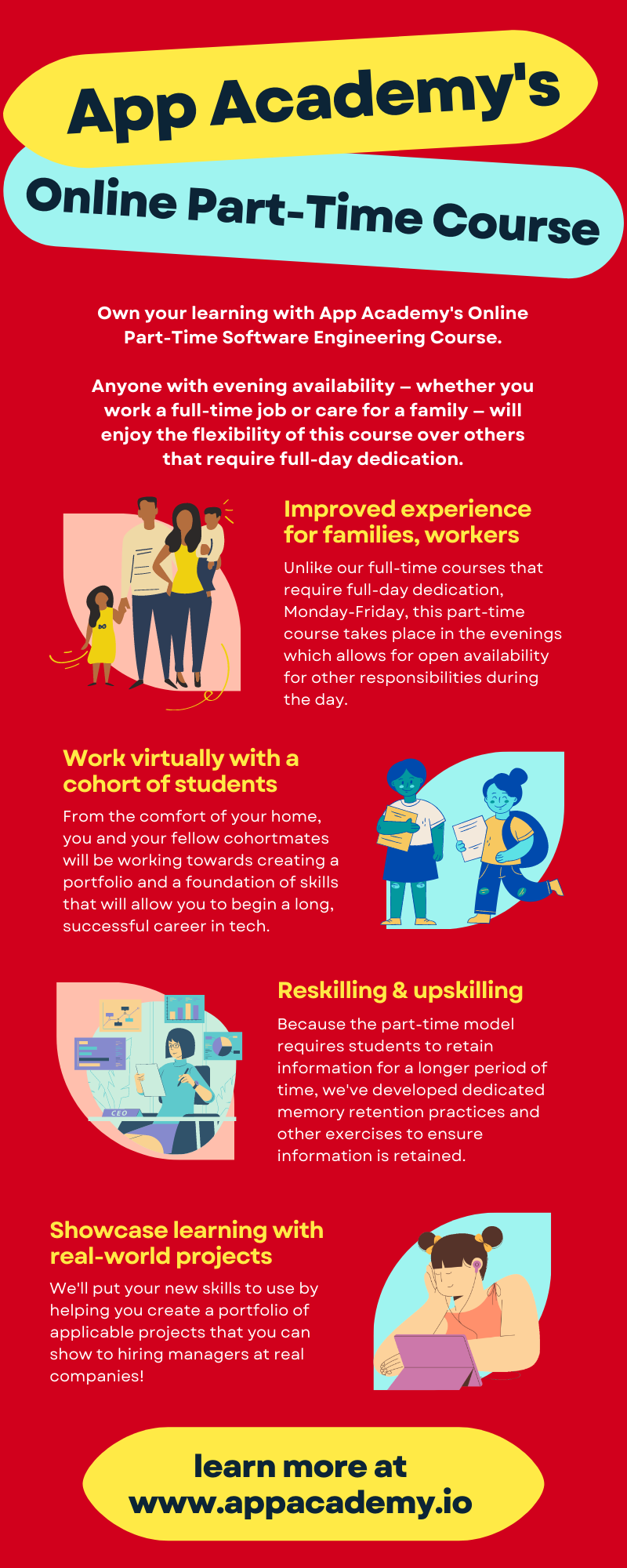 App Academy's

Online Part-Time Course

Own your learning with App Academy's Online Part-Time Software Engineering Course.

Anyone with evening availability – whether you work a full-time job or care for a family – will enjoy the flexibility of this course over others that require full-day dedication.

Improved experience for families, workers

Unlike our full-time courses that require full-day dedication, Monday-Friday, this part-time course takes place in the evenings which allows for open availability for other responsibilities during the day.

Work virtually with a cohort of students

From the comfort of your home, you and your fellow cohortmates will be working towards creating a portfolio and a foundation of skills that will allow you to begin a long, successful career in tech.

CEO

Reskilling & upskilling

Because the part-time model requires students to retain information for a longer period of time, we've developed dedicated memory retention practices and other exercises to ensure information is retained.

Showcase learning with real-world projects

We'll put your new skills to use by helping you create a portfolio of applicable projects that you can show to hiring managers at real companies!

learn more at www.appacademy.io