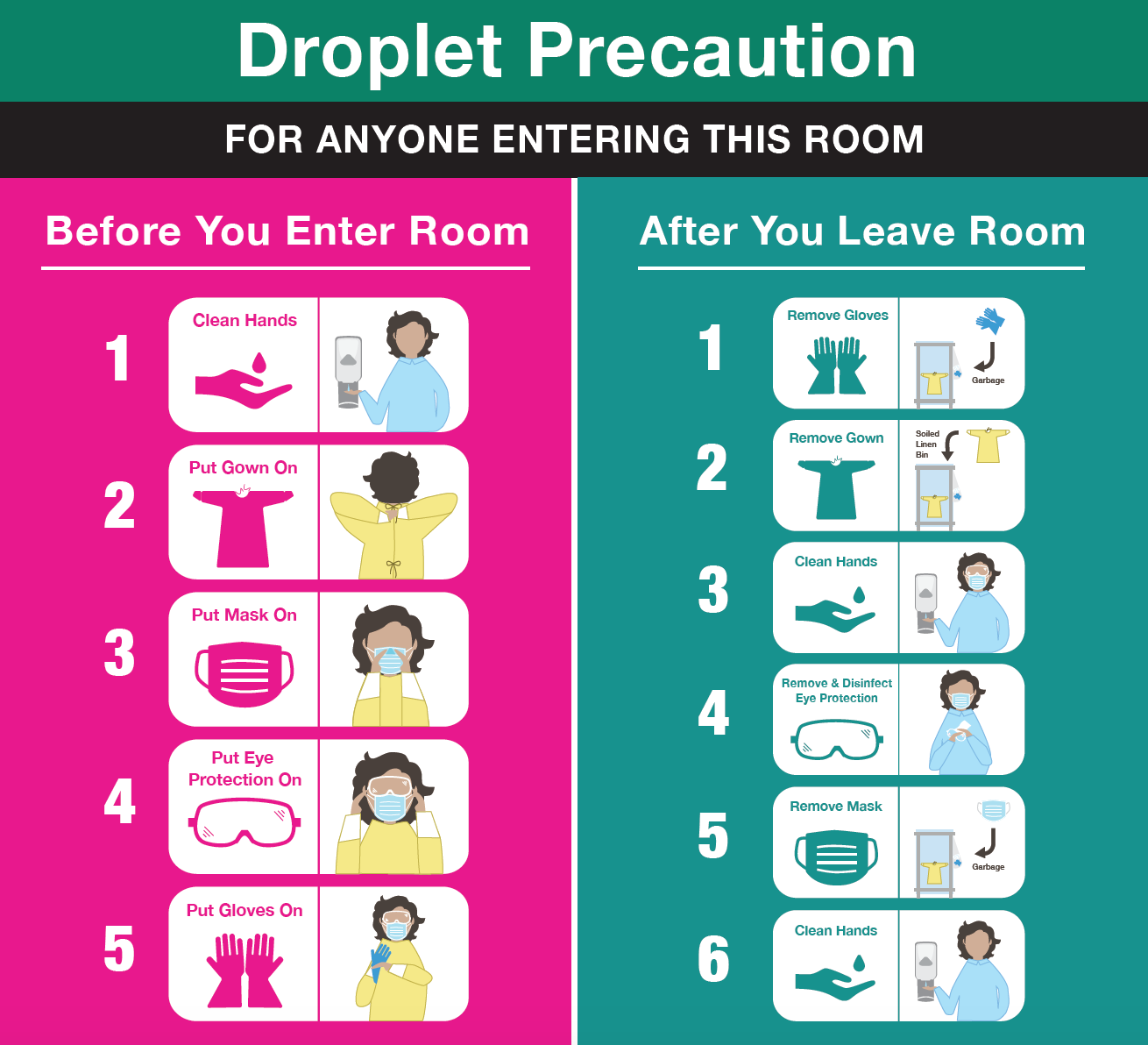 Droplet Precaution

FOR ANYONE ENTERING THIS ROOM

Before You Enter Room

1 Clean Hands

2 Put Gown On

3 Put Mask On

4 Put Eye Protection On

5 Put Gloves On

After You Leave Room

1 Remove Gloves

Garbage

2 Remove Gown

Soiled Linen Bin

3 Clean Hands

4 Remove & Disinfect Eye Protection

5 Remove Mask

Garbage

6 Clean Hands