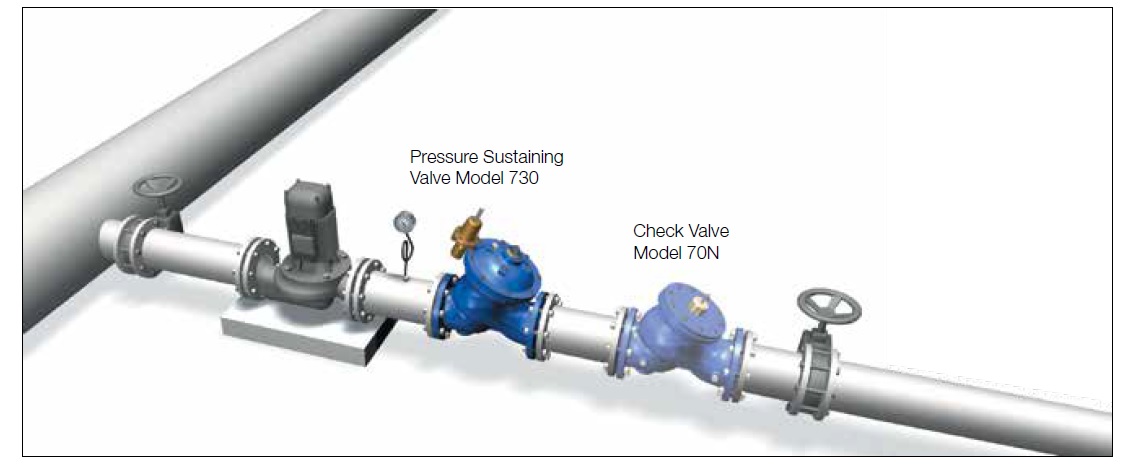 Pressure Sustaining Valve Model 730

Check Valve Model 70N