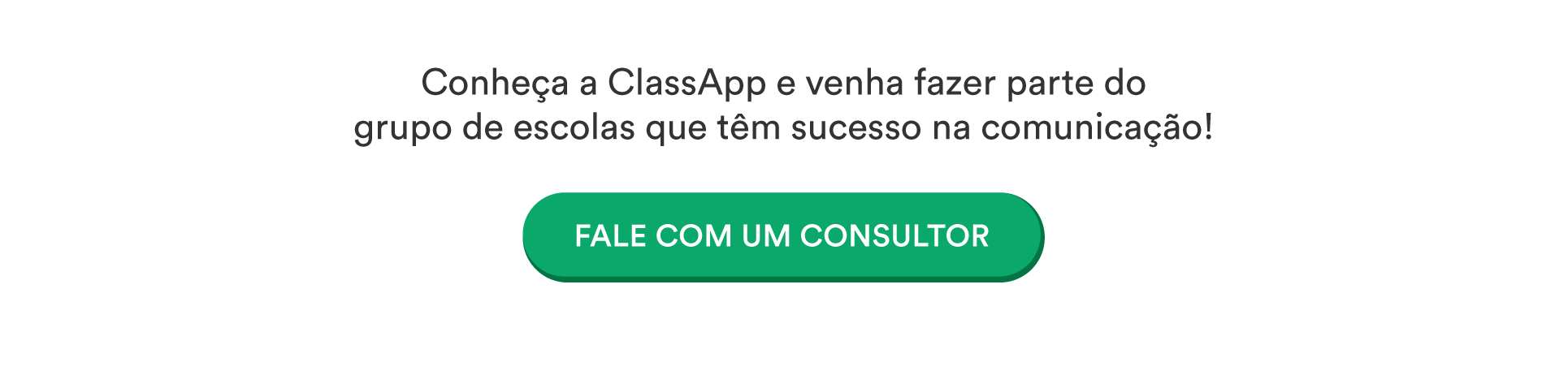 Conheça a ClassApp e venha fazer parte do grupo de escolas que têm sucesso na comunicação!

FALE COM UM CONSULTOR