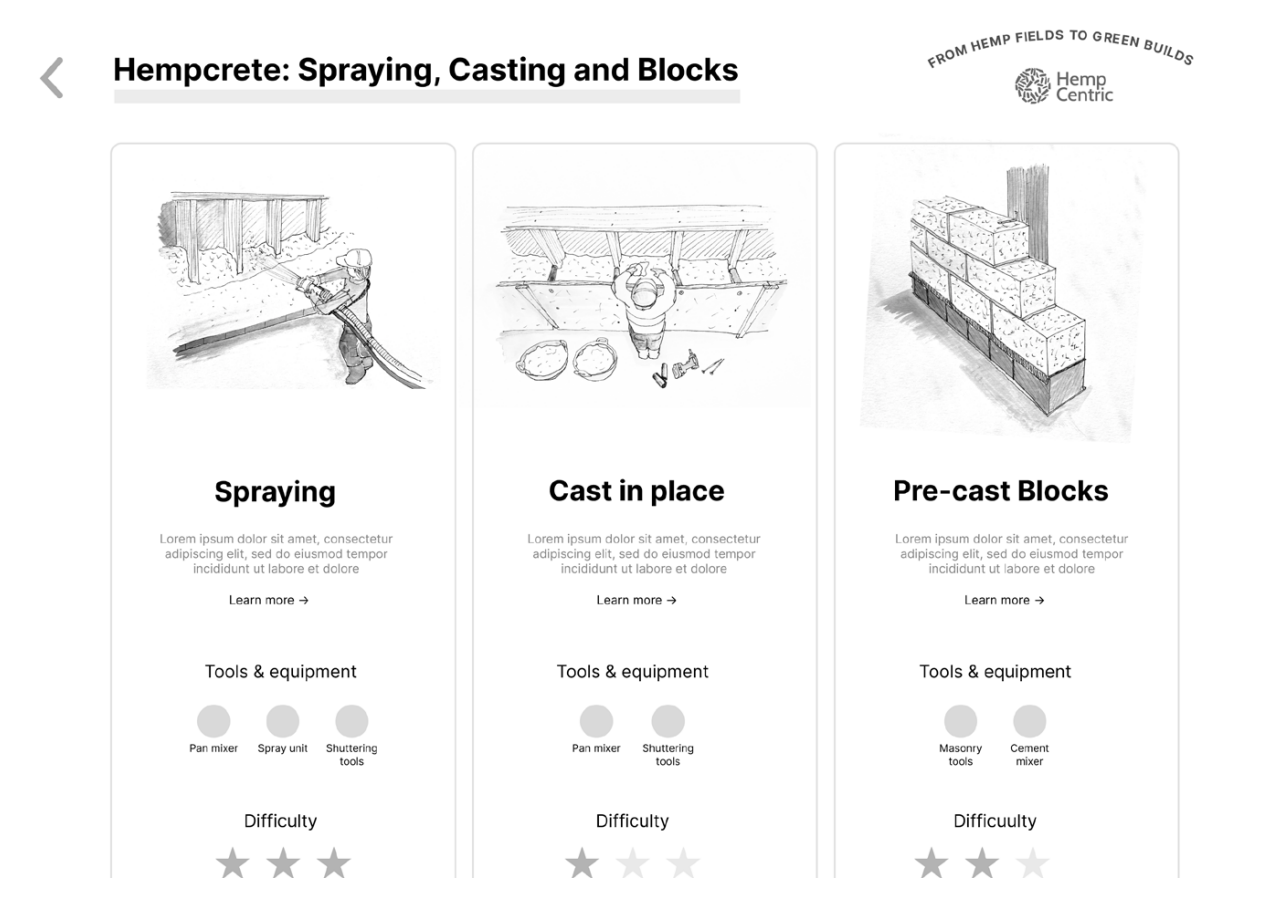 Hempcrete: Spraying, Casting and Blocks

FROM HEMP FIELDS TO GREEN BUILDS
Hemp Centric

Spraying

Lorem ipsum dolor sit amet, consectetur adipiscing elit, sed do eiusmod tempor incididunt ut labore et dolore

Learn more →

Tools & equipment

Pan mixer
Spray unit
Shuttering tools

Difficulty

Cast in place

Lorem ipsum dolor sit amet, consectetur adipiscing elit, sed do eiusmod tempor incididunt ut labore et dolore

Learn more →

Tools & equipment

Pan mixer
Shuttering tools

Difficulty

Pre-cast Blocks

Lorem ipsum dolor sit amet, consectetur adipiscing elit, sed do eiusmod tempor incididunt ut labore et dolore

Learn more →

Tools & equipment

Masonry tools
Cement mixer

Difficuulty