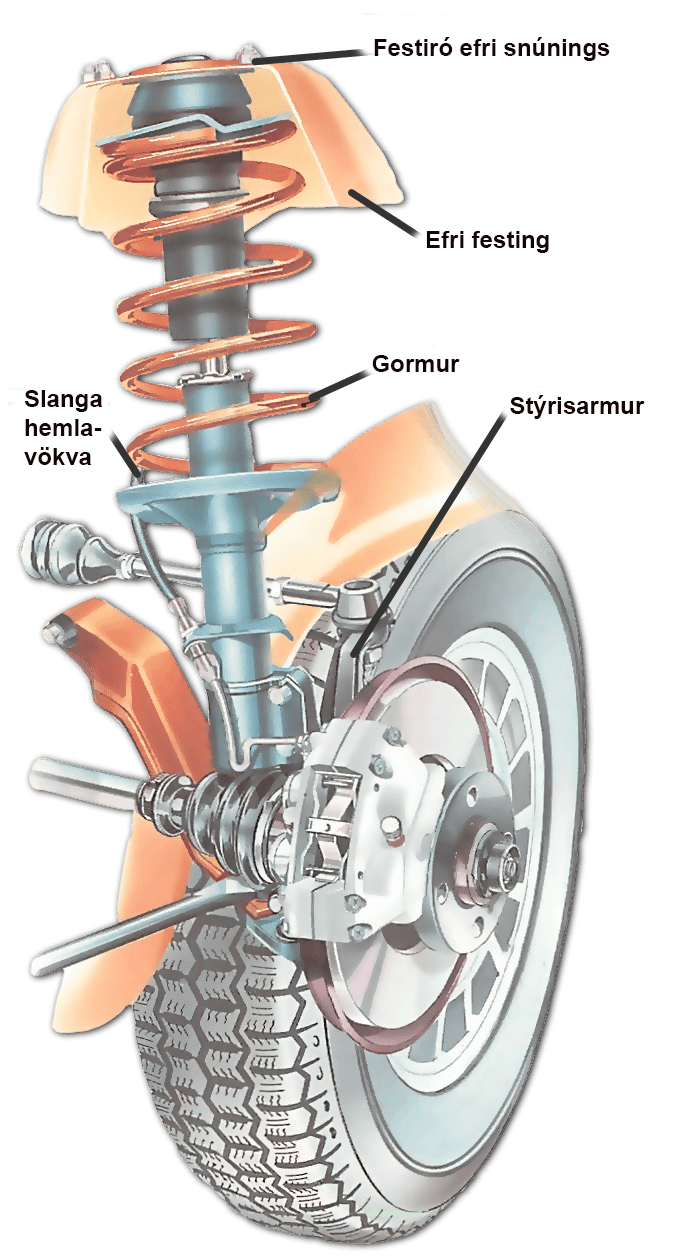 Festiró efri snúnings

Efri festing

Gormur

Slanga hemlavökva

Stýrisarmur