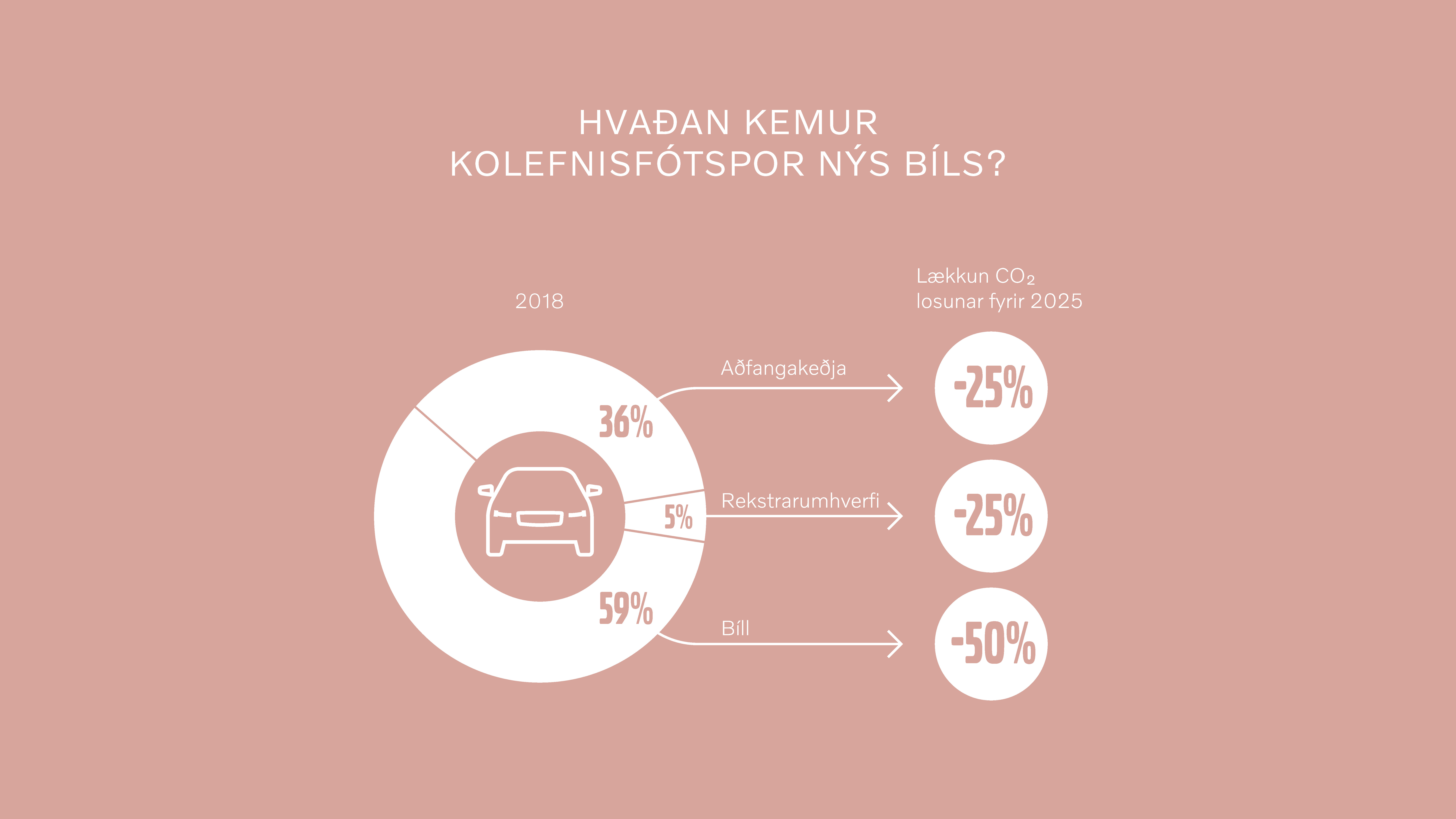 HVAÐAN KEMUR
KOLEFNISFÓTSPOR NÝS BÍLS?

2018

Lækkun $CO_2$ losunar fyrir 2025

36%

Aðfangakeðja

-25%

5%

Rekstrarumhverfi

-25%

59%

Bíll

-50%