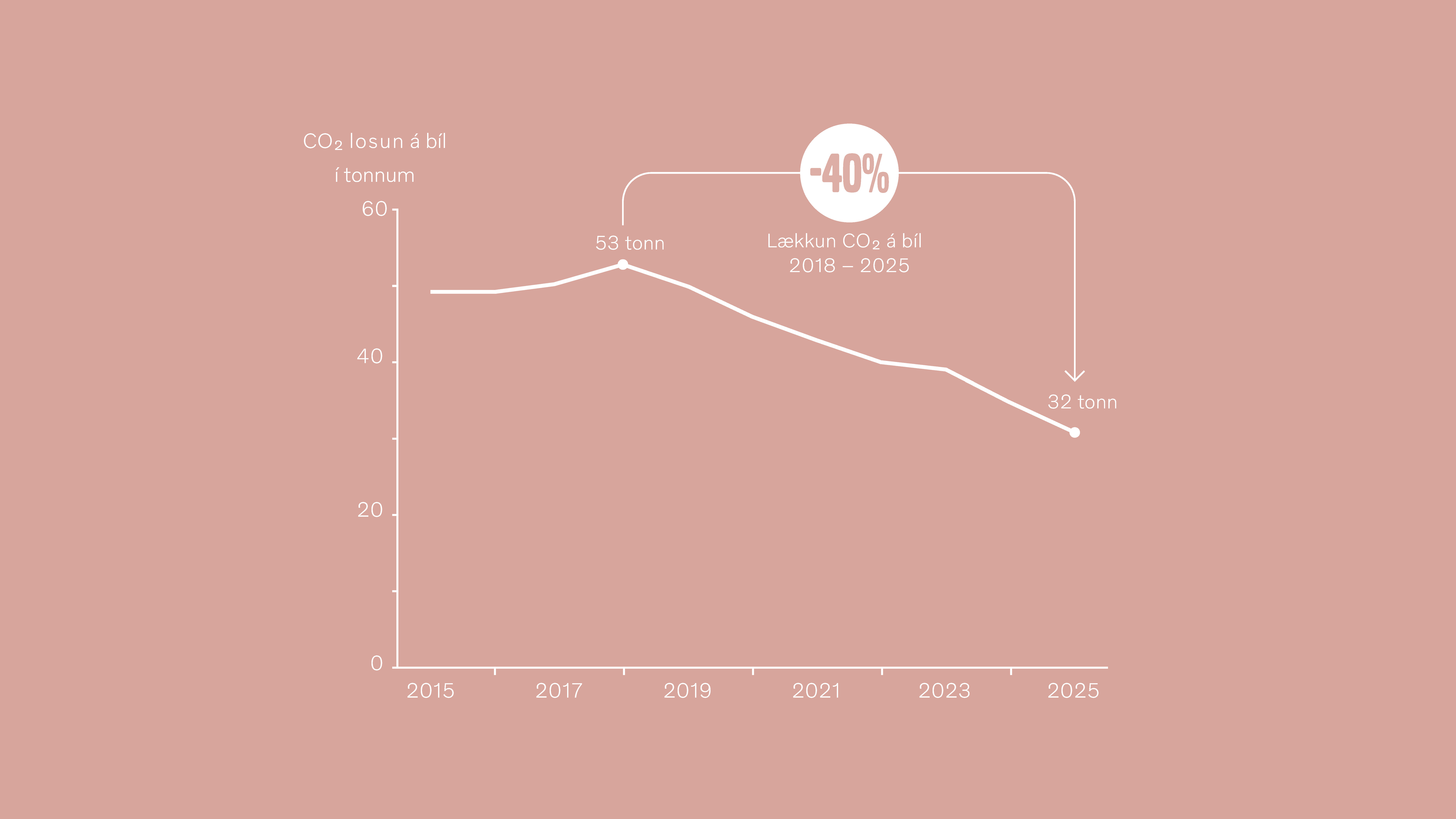 $CO_2$ losun á bíl
í tonnum

-40%

Lækkun $CO_2$ á bíl
2018 – 2025

53 tonn

32 tonn

60
40
20
0

2015
2017
2019
2021
2023
2025