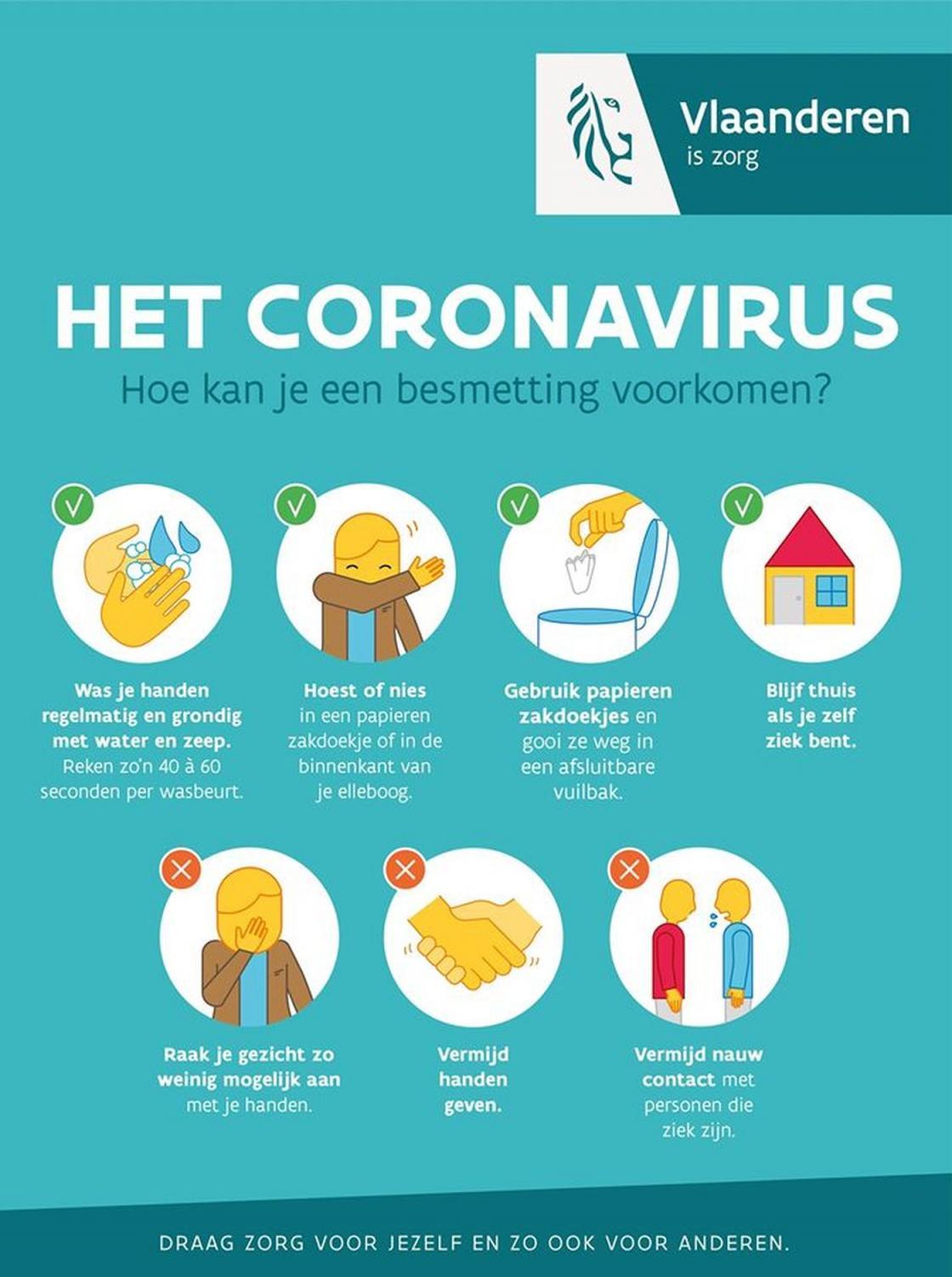 Vlaanderen
is zorg

HET CORONAVIRUS
Hoe kan je een besmetting voorkomen?

Was je handen regelmatig en grondig met water en zeep. Reken zo'n 40 à 60 seconden per wasbeurt.

Hoest of nies in een papieren zakdoekje of in de binnenkant van je elleboog.

Gebruik papieren zakdoekjes en gooi ze weg in een afsluitbare vuilbak.

Blijf thuis als je zelf ziek bent.

Raak je gezicht zo weinig mogelijk aan met je handen.

Vermijd handen geven.

Vermijd nauw contact met personen die ziek zijn.

DRAAG ZORG VOOR JEZELF EN ZO OOK VOOR ANDEREN.