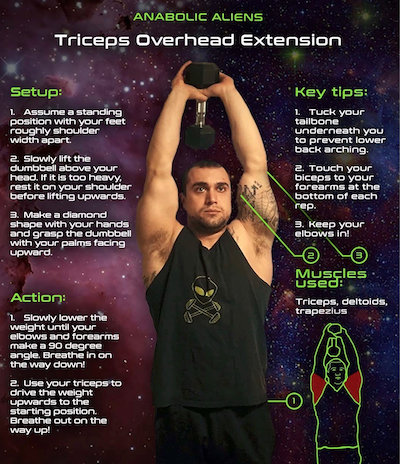 ANABOLIC ALIENS

Triceps Overhead Extension

Setup:

1. Assume a standing position with your feet roughly shoulder width apart.

2. Slowly lift the dumbbell above your head. If it is too heavy, rest it on your shoulder before lifting upwards.

3. Make a diamond shape with your hands and grasp the dumbbell with your palms facing upward.

Action:

1. Slowly lower the weight until your elbows and forearms make a 90 degree angle. Breathe in on the way down!

2. Use your triceps to drive the weight upwards to the starting position. Breathe out on the way up!

Key tips:

1. Tuck your tailbone underneath you to prevent lower back arching.

2. Touch your biceps to your forearms at the bottom of each rep.

3. Keep your elbows in!

2

3

Muscles used:

Triceps, deltoids, trapezius

1