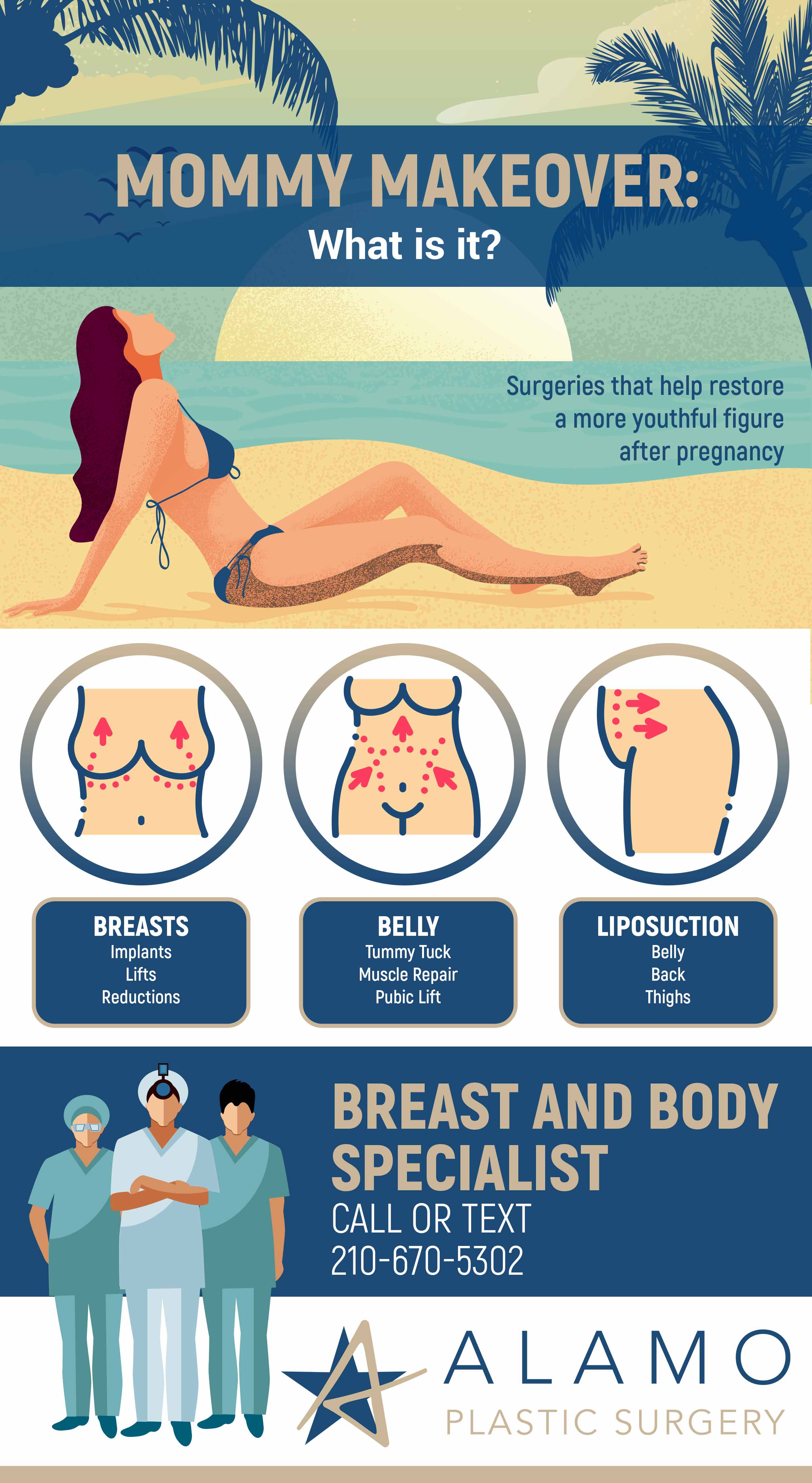 MOMMY MAKEOVER:

What is it?

Surgeries that help restore a more youthful figure after pregnancy

BREASTS
Implants
Lifts
Reductions

BELLY
Tummy Tuck
Muscle Repair
Pubic Lift

LIPOSUCTION
Belly
Back
Thighs

BREAST AND BODY SPECIALIST

CALL OR TEXT
210-670-5302

ALAMO
PLASTIC SURGERY