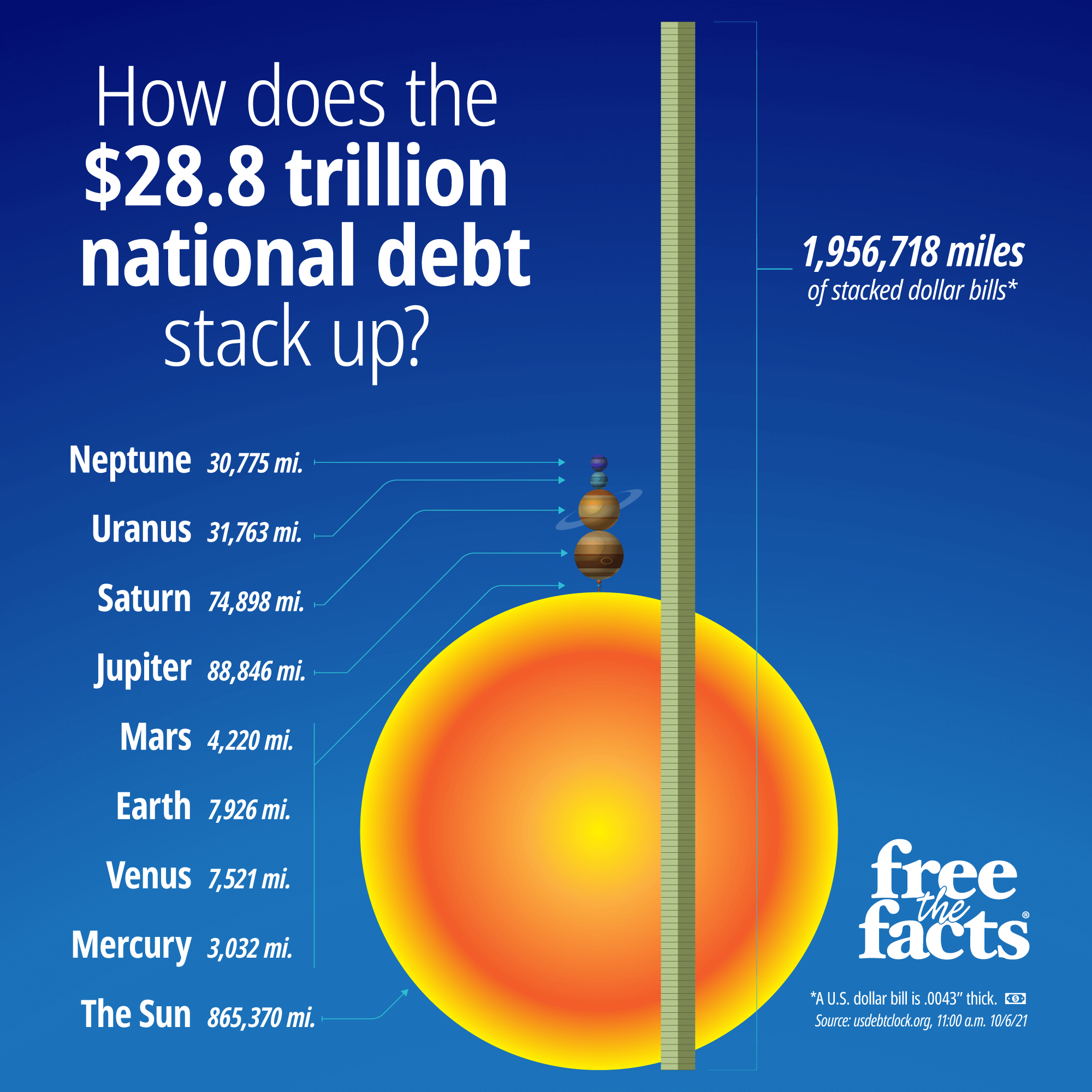 How does the $28.8 trillion national debt stack up?

1,956,718 miles
of stacked dollar bills*

Neptune 30,775 mi.
Uranus 31,763 mi.
Saturn 74,898 mi.
Jupiter 88,846 mi.
Mars 4,220 mi.
Earth 7,926 mi.
Venus 7,521 mi.
Mercury 3,032 mi.
The Sun 865,370 mi.

free the facts®

*A U.S. dollar bill is .0043" thick.
Source: usdebtclock.org, 11:00 a.m. 10/6/21