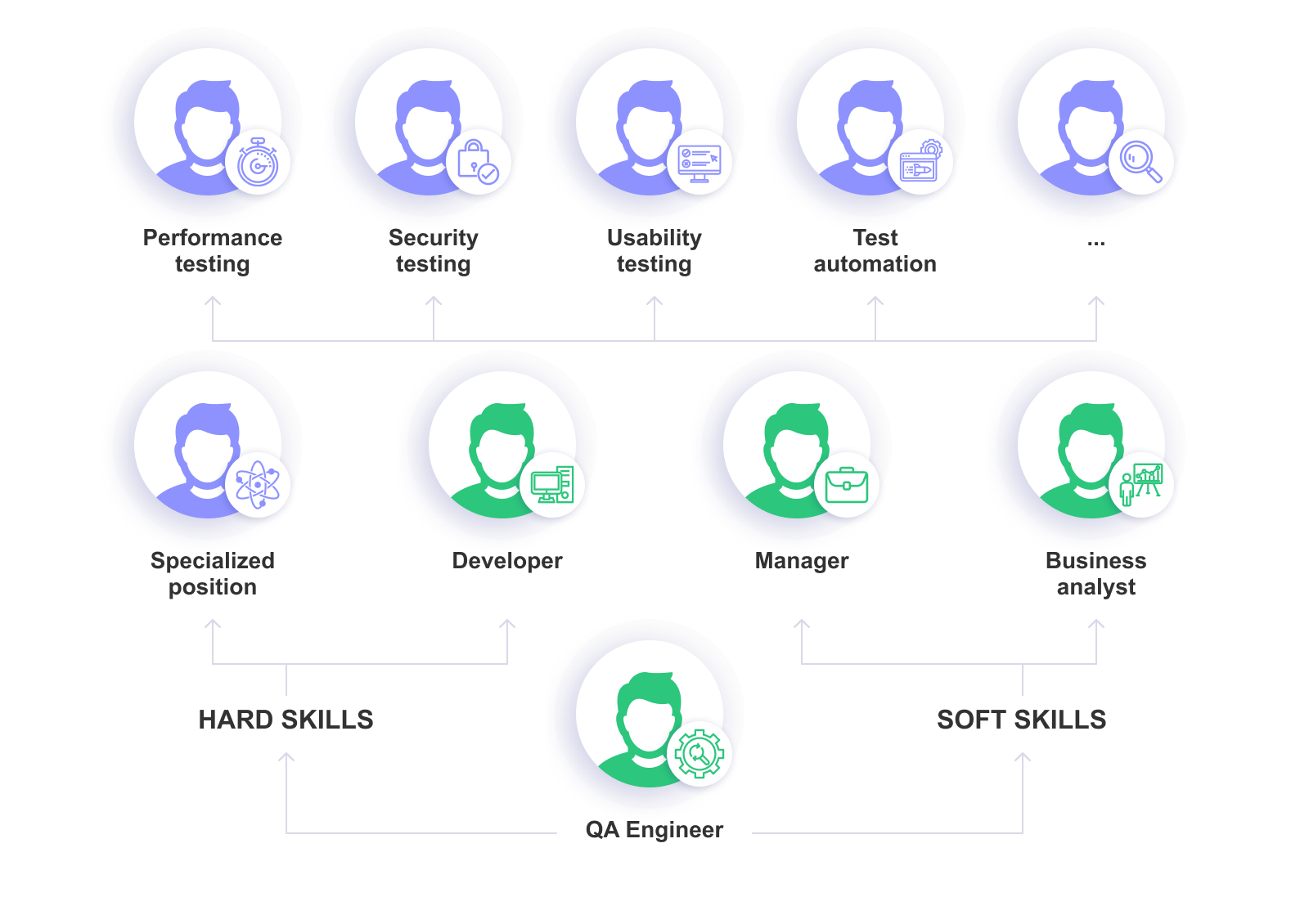 Performance testing

Security testing

Usability testing

Test automation

...

Specialized position

Developer

Manager

Business analyst

HARD SKILLS

SOFT SKILLS

QA Engineer