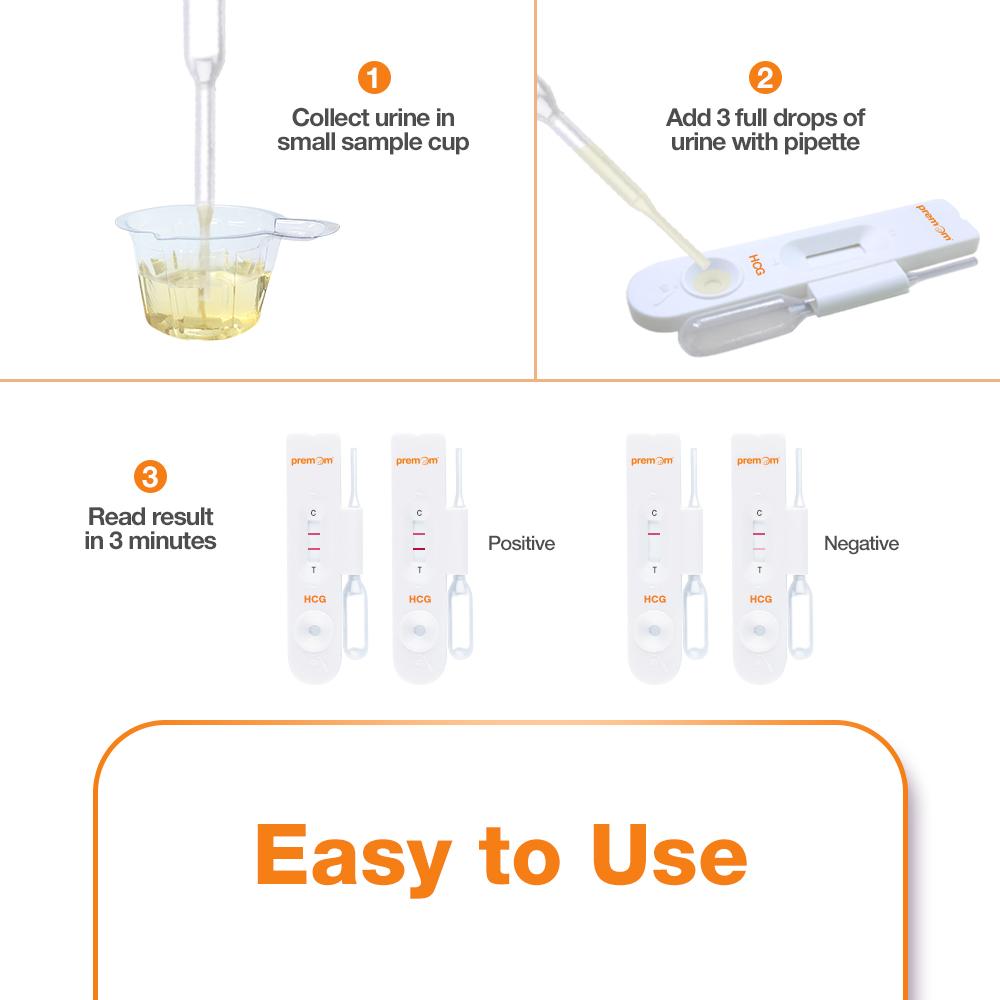 1
Collect urine in small sample cup

2
Add 3 full drops of urine with pipette

premom
HCG

3
Read result in 3 minutes

premom
C
T
HCG

premom
C
T
HCG

Positive

premom
C
T
HCG

premom
C
T
HCG

Negative

Easy to Use