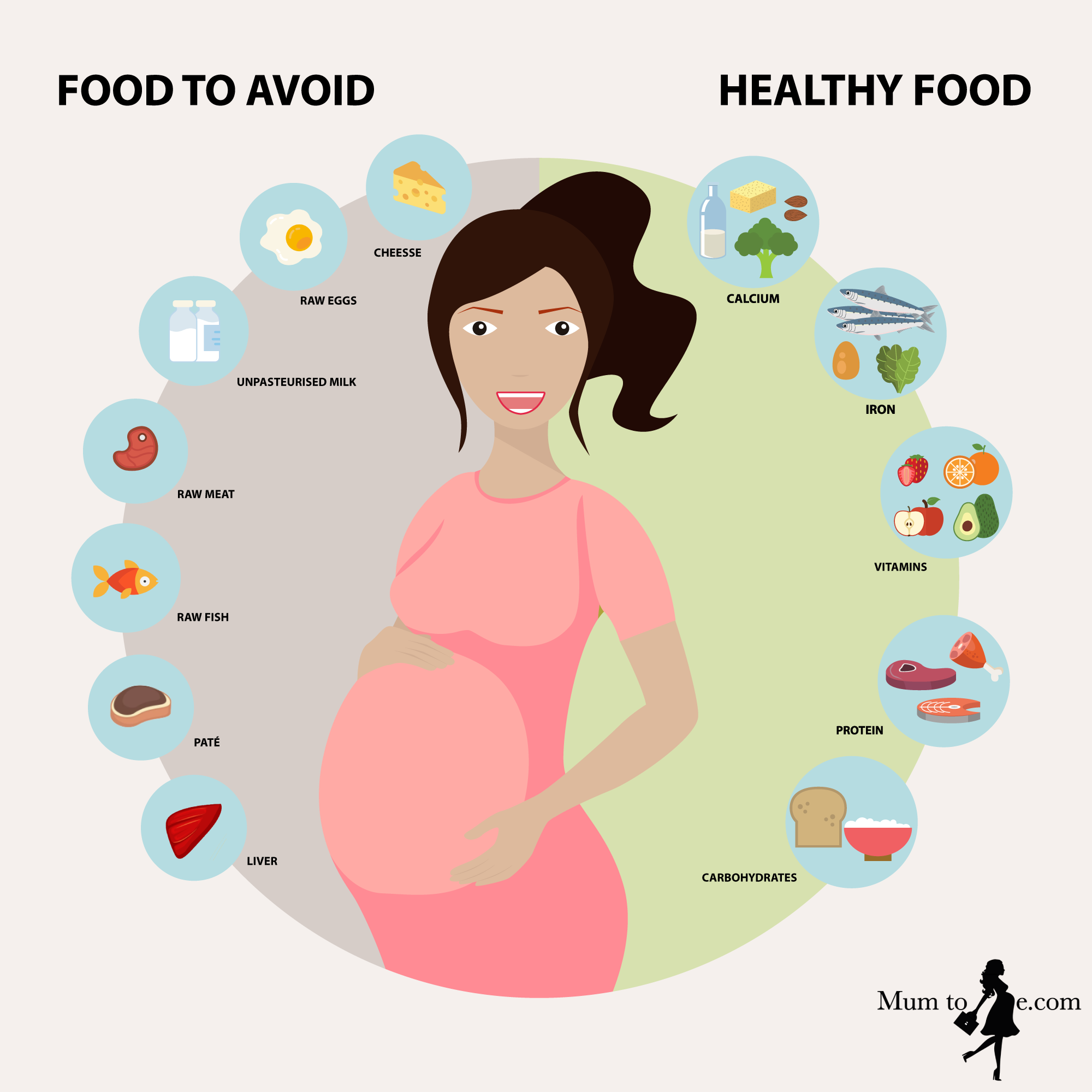 FOOD TO AVOID

HEALTHY FOOD

CHEESSE

RAW EGGS

UNPASTEURISED MILK

RAW MEAT

RAW FISH

PATÉ

LIVER

CALCIUM

IRON

VITAMINS

PROTEIN

CARBOHYDRATES

Mum to e.com