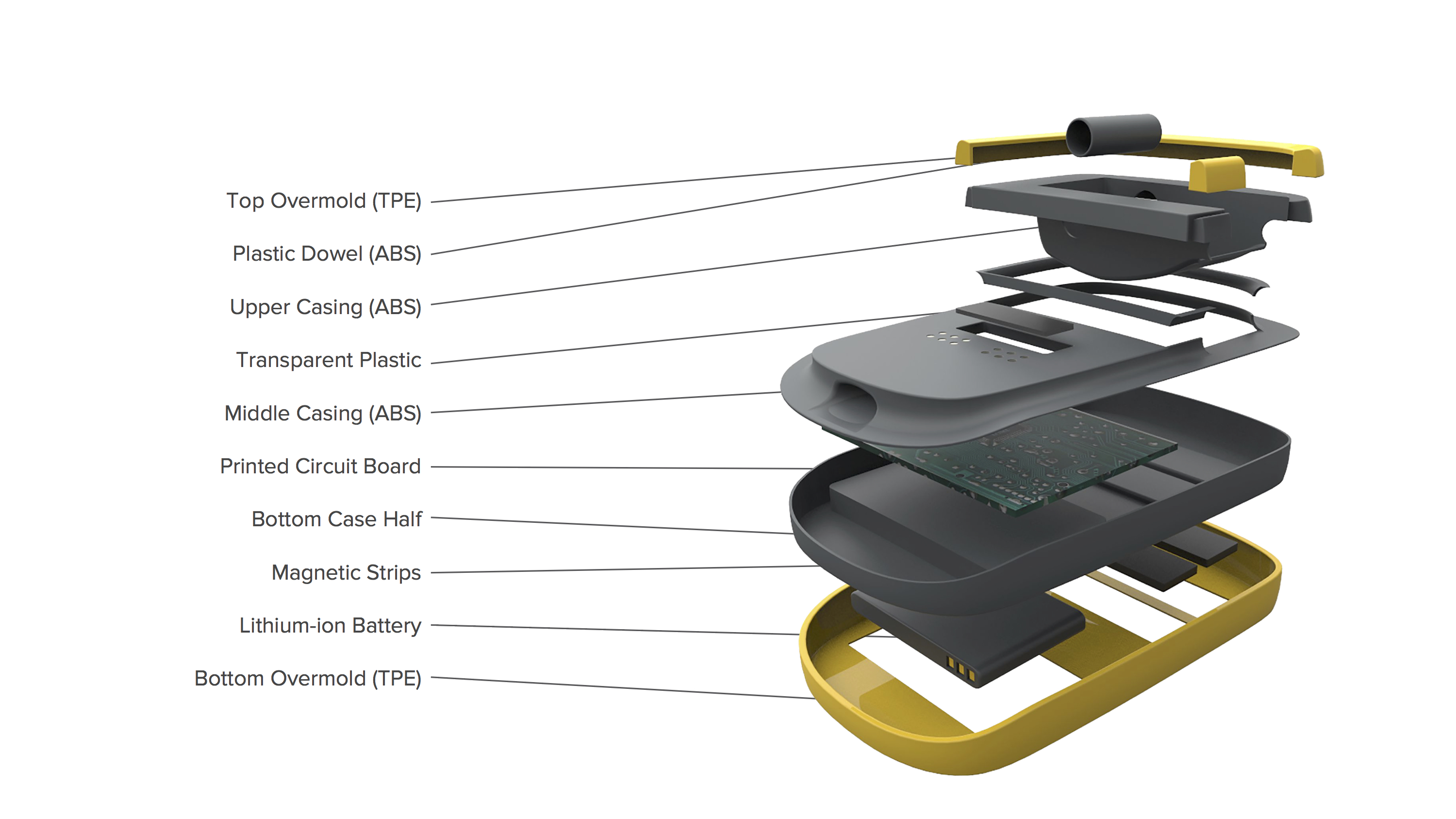 Top Overmold (TPE)

Plastic Dowel (ABS)

Upper Casing (ABS)

Transparent Plastic

Middle Casing (ABS)

Printed Circuit Board

Bottom Case Half

Magnetic Strips

Lithium-ion Battery

Bottom Overmold (TPE)