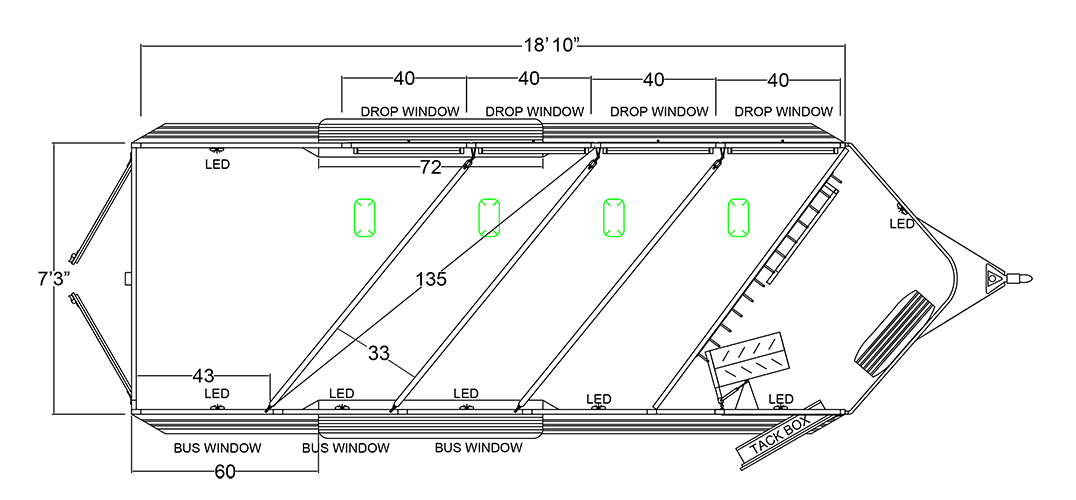 18' 10"

40 40 40 40

DROP WINDOW DROP WINDOW DROP WINDOW DROP WINDOW

LED

72

LED

7'3"

135

33

43

LED LED LED LED LED

BUS WINDOW BUS WINDOW BUS WINDOW

TACK BOX

60