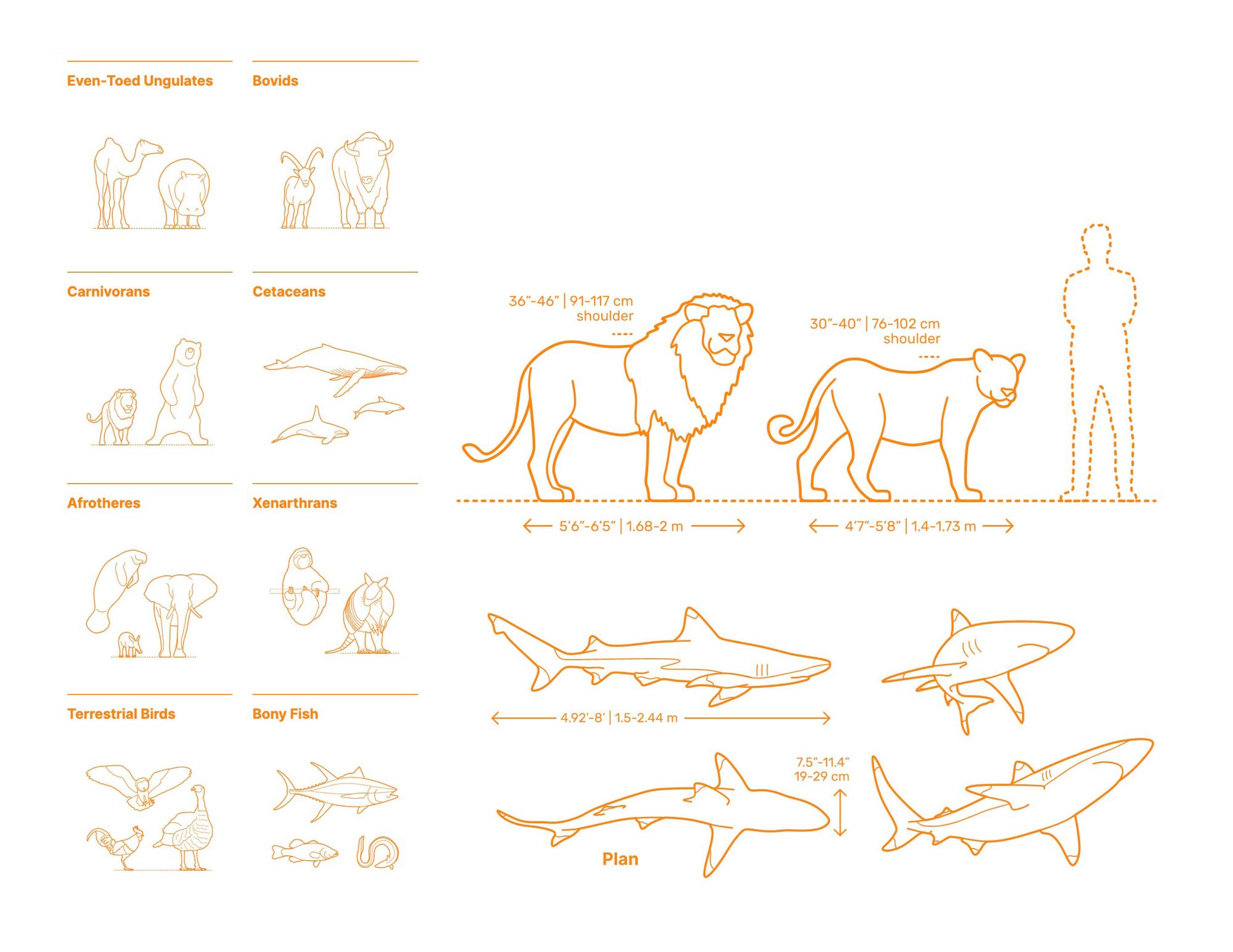 Even-Toed Ungulates

Bovids

Carnivorans

Cetaceans

Afrotheres

Xenarthrans

Terrestrial Birds

Bony Fish

36"-46" | 91-117 cm
shoulder

30"-40" | 76-102 cm
shoulder

5'6"-6'5" | 1.68-2 m

4'7"-5'8" | 1.4-1.73 m

4.92'-8' | 1.5-2.44 m

7.5"-11.4"
19-29 cm

Plan