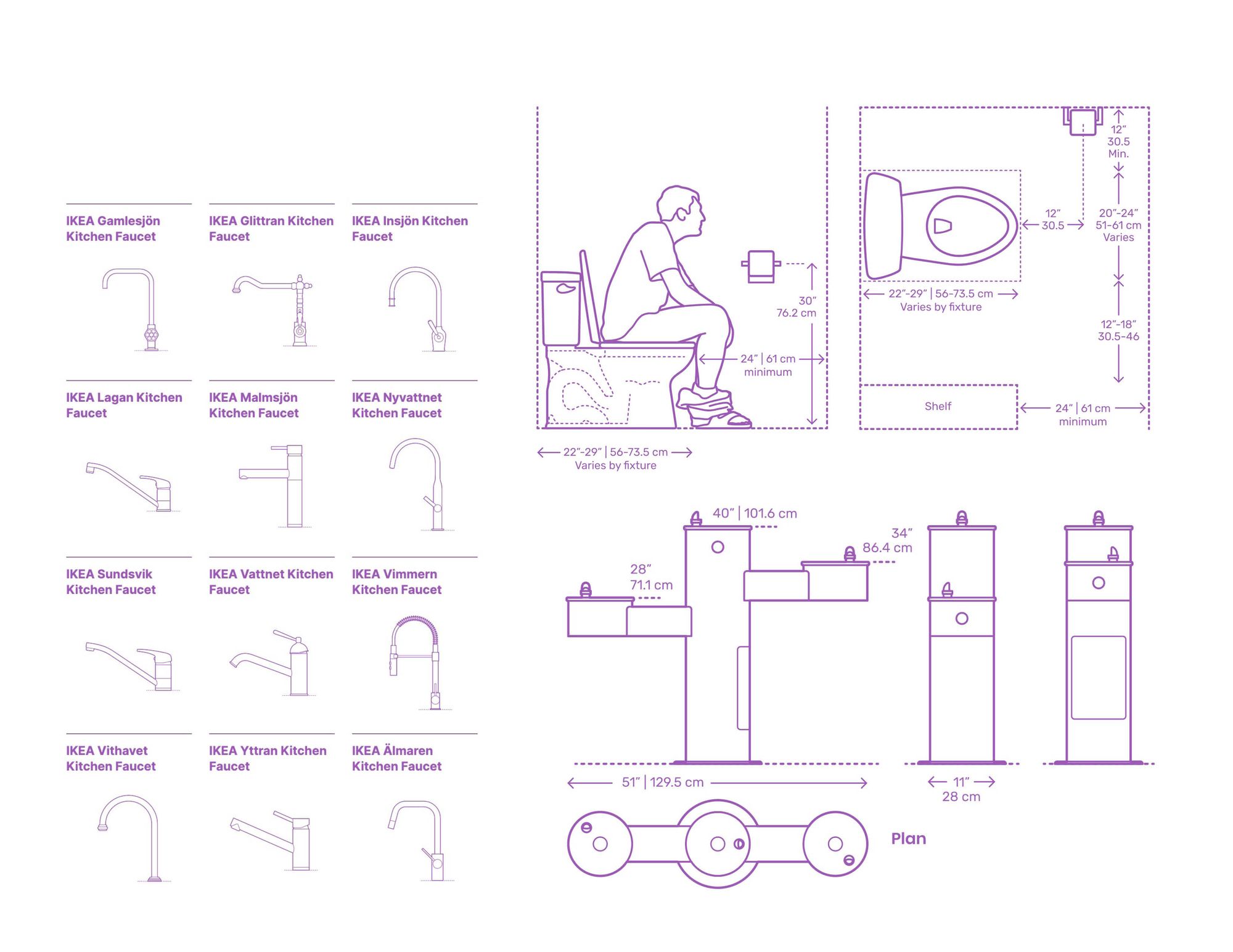 IKEA Gamlesjön Kitchen Faucet

IKEA Glittran Kitchen Faucet

IKEA Insjön Kitchen Faucet

IKEA Lagan Kitchen Faucet

IKEA Malmsjön Kitchen Faucet

IKEA Nyvattnet Kitchen Faucet

IKEA Sundsvik Kitchen Faucet

IKEA Vattnet Kitchen Faucet

IKEA Vimmern Kitchen Faucet

IKEA Vithavet Kitchen Faucet

IKEA Yttran Kitchen Faucet

IKEA Älmaren Kitchen Faucet

30” 76.2 cm

24” | 61 cm minimum

22”-29” | 56-73.5 cm Varies by fixture

12” 30.5 Min.

12” 30.5

20”-24” 51-61 cm Varies

22”-29” | 56-73.5 cm Varies by fixture

12”-18” 30.5-46

Shelf

24” | 61 cm minimum

40” | 101.6 cm

34” 86.4 cm

28” 71.1 cm

51” | 129.5 cm

11” 28 cm

Plan