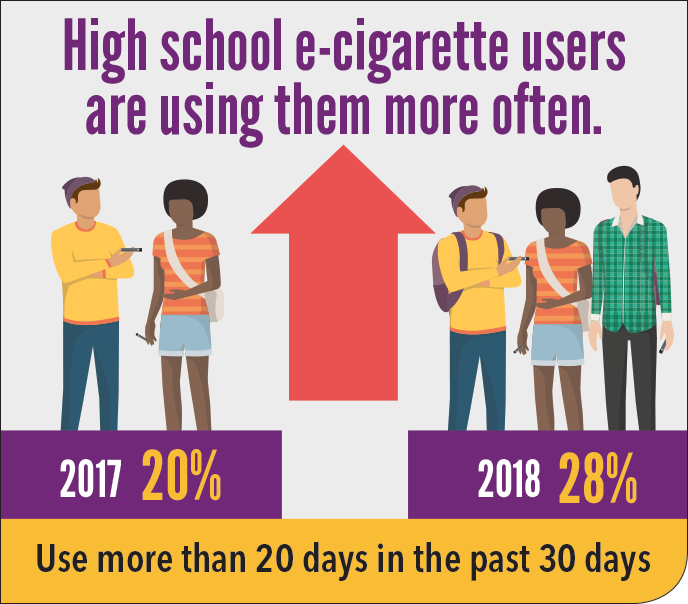 High school e-cigarette users are using them more often.

2017 20%

2018 28%

Use more than 20 days in the past 30 days