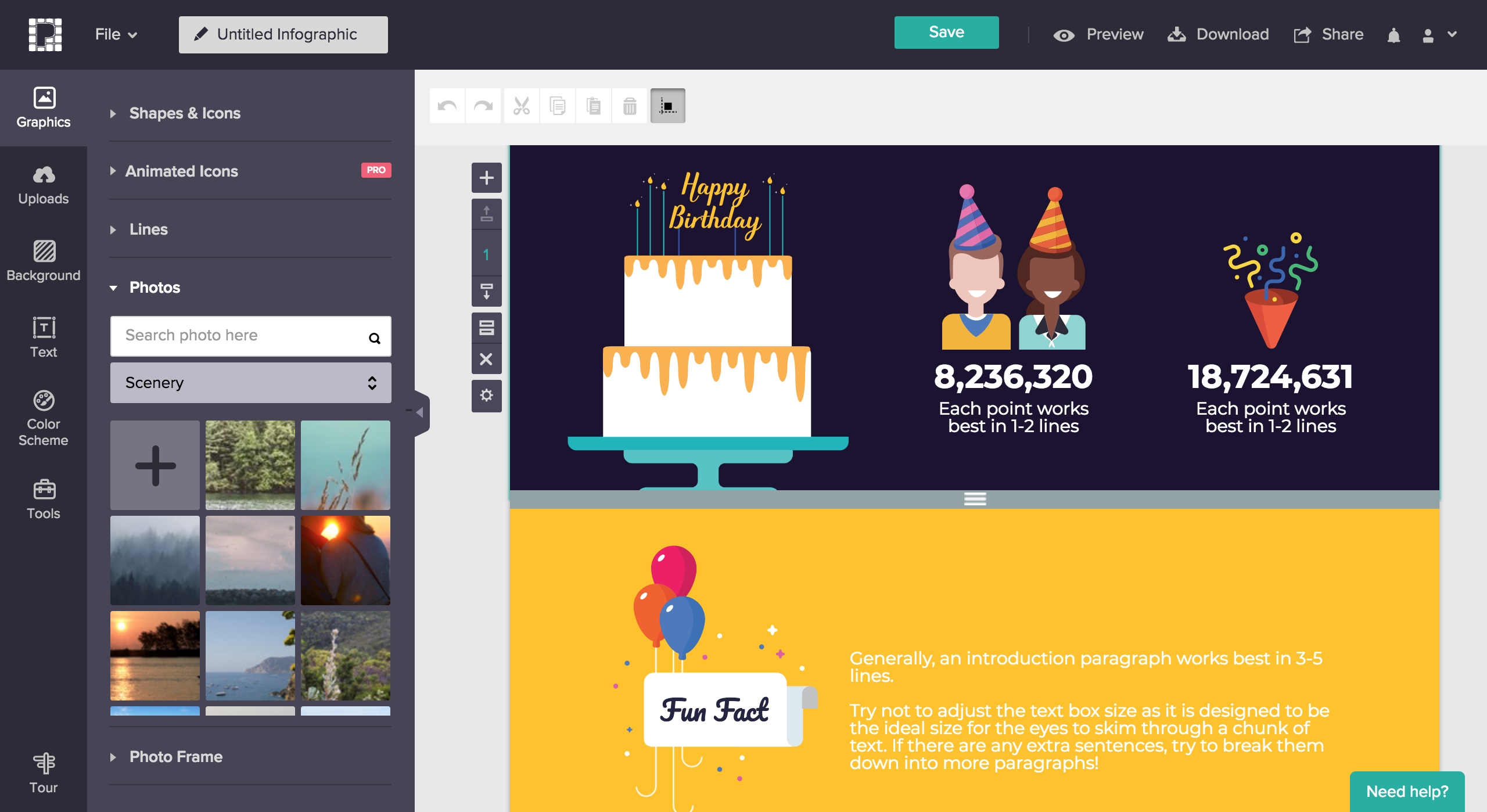 File
Untitled Infographic
Save
Preview
Download
Share

Graphics
Uploads
Background
Text
Color Scheme
Tools
Tour

Shapes & Icons
Animated Icons PRO
Lines
Photos
Search photo here
Scenery
Photo Frame

1

Happy Birthday

8,236,320
Each point works best in 1-2 lines

18,724,631
Each point works best in 1-2 lines

Fun Fact

Generally, an introduction paragraph works best in 3-5 lines.

Try not to adjust the text box size as it is designed to be the ideal size for the eyes to skim through a chunk of text. If there are any extra sentences, try to break them down into more paragraphs!

Need help?