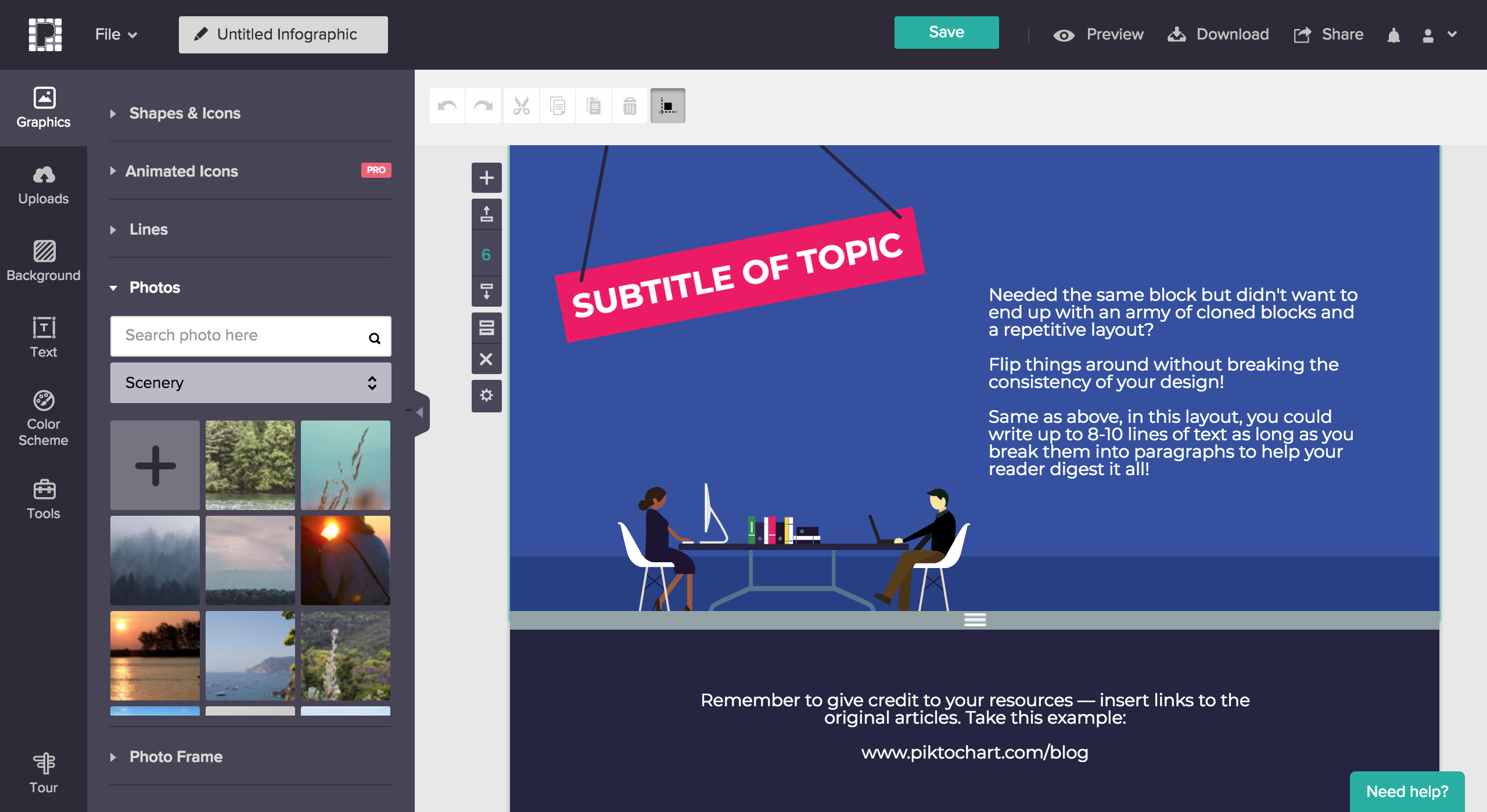 File

Untitled Infographic

Save

Preview

Download

Share

Graphics

Uploads

Background

Text

Color Scheme

Tools

Tour

Shapes & Icons

Animated Icons PRO

Lines

Photos

Search photo here

Scenery

Photo Frame

6

SUBTITLE OF TOPIC

Needed the same block but didn't want to end up with an army of cloned blocks and a repetitive layout?

Flip things around without breaking the consistency of your design!

Same as above, in this layout, you could write up to 8-10 lines of text as long as you break them into paragraphs to help your reader digest it all!

Remember to give credit to your resources — insert links to the original articles. Take this example:

www.piktochart.com/blog

Need help?