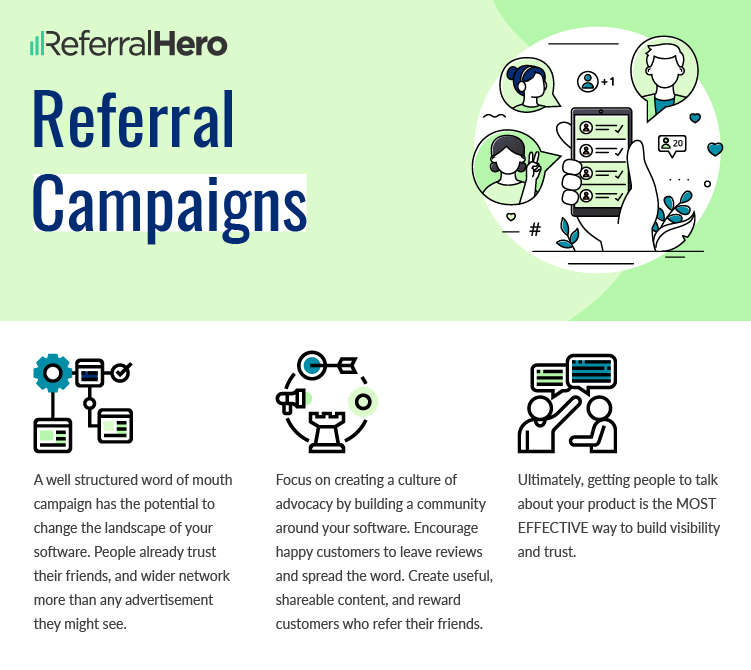 ReferralHero

Referral Campaigns

+1

20

#

A well structured word of mouth campaign has the potential to change the landscape of your software. People already trust their friends, and wider network more than any advertisement they might see.

Focus on creating a culture of advocacy by building a community around your software. Encourage happy customers to leave reviews and spread the word. Create useful, shareable content, and reward customers who refer their friends.

Ultimately, getting people to talk about your product is the MOST EFFECTIVE way to build visibility and trust.