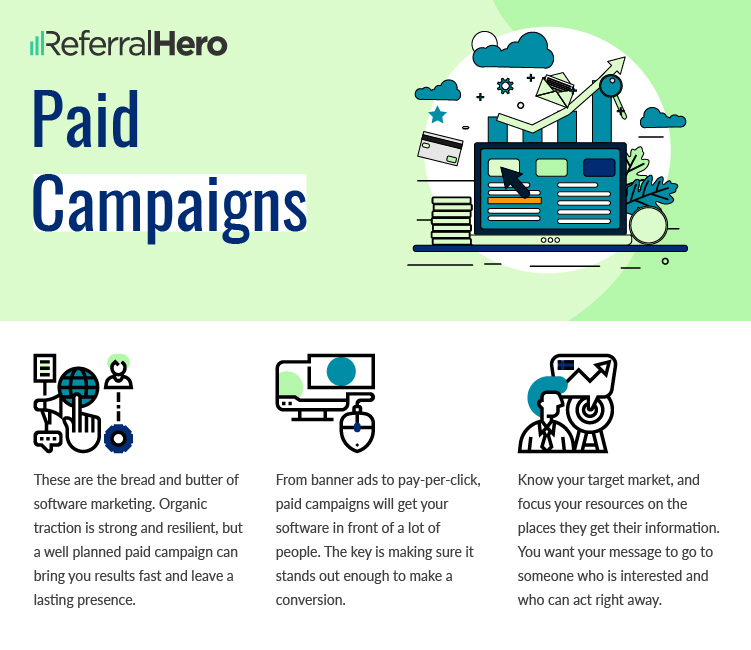 ReferralHero

Paid Campaigns

These are the bread and butter of software marketing. Organic traction is strong and resilient, but a well planned paid campaign can bring you results fast and leave a lasting presence.

From banner ads to pay-per-click, paid campaigns will get your software in front of a lot of people. The key is making sure it stands out enough to make a conversion.

Know your target market, and focus your resources on the places they get their information. You want your message to go to someone who is interested and who can act right away.