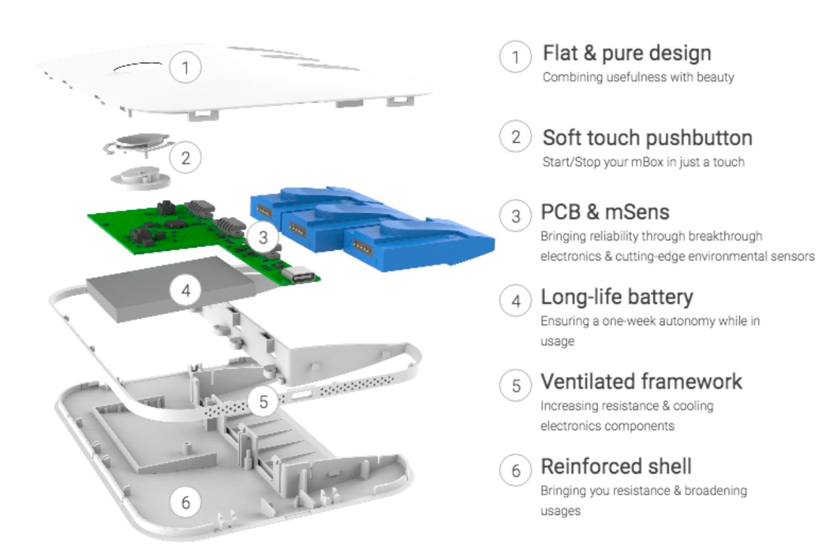 1

2

3

4

5

6

1 Flat & pure design
Combining usefulness with beauty

2 Soft touch pushbutton
Start/Stop your mBox in just a touch

3 PCB & mSens
Bringing reliability through breakthrough electronics & cutting-edge environmental sensors

4 Long-life battery
Ensuring a one-week autonomy while in usage

5 Ventilated framework
Increasing resistance & cooling electronics components

6 Reinforced shell
Bringing you resistance & broadening usages