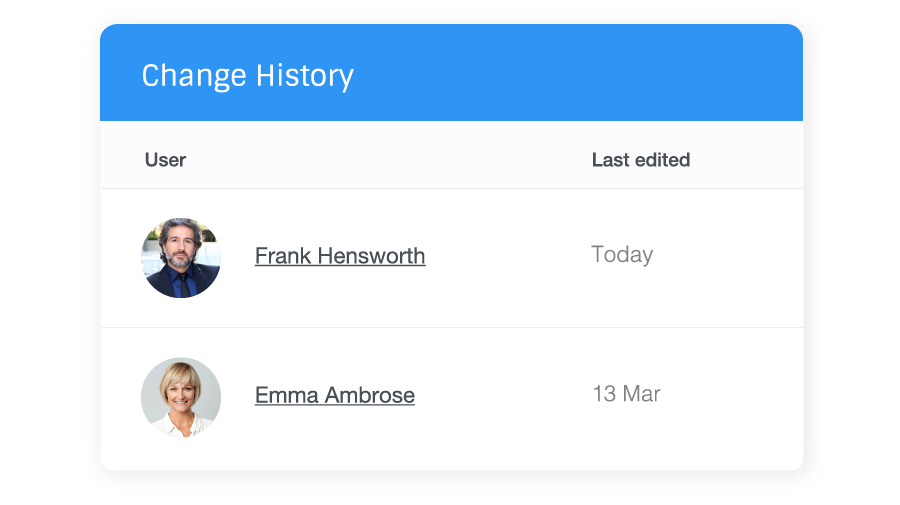 Change History

| User | Last edited |
|---|---|
| Frank Hensworth | Today |
| Emma Ambrose | 13 Mar |