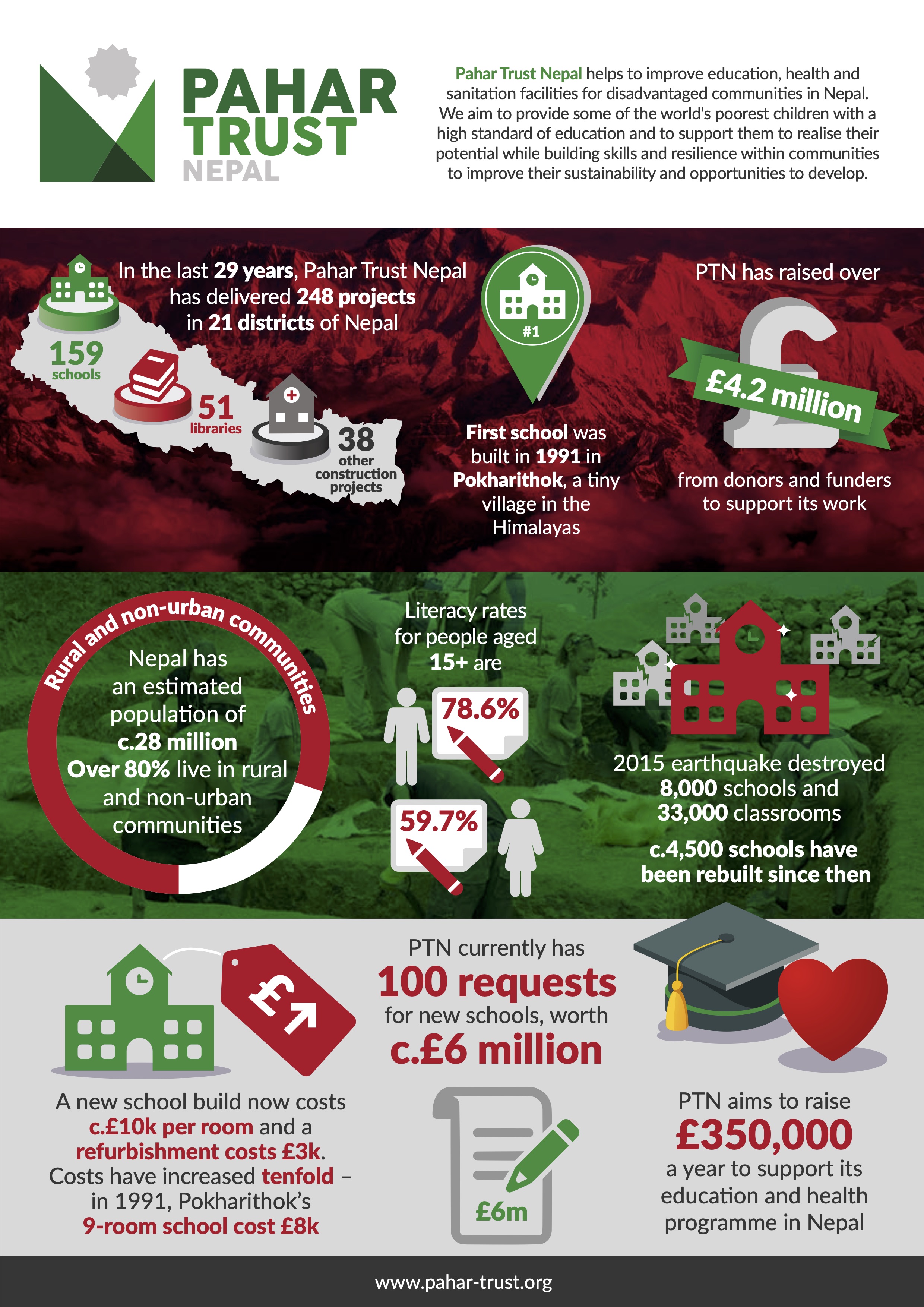 PAHAR TRUST NEPAL

Pahar Trust Nepal helps to improve education, health and sanitation facilities for disadvantaged communities in Nepal. We aim to provide some of the world's poorest children with a high standard of education and to support them to realise their potential while building skills and resilience within communities to improve their sustainability and opportunities to develop.

In the last 29 years, Pahar Trust Nepal has delivered 248 projects in 21 districts of Nepal

159 schools

51 libraries

38 other construction projects

#1

First school was built in 1991 in Pokharithok, a tiny village in the Himalayas

PTN has raised over

£4.2 million

from donors and funders to support its work

Rural and non-urban communities

Nepal has an estimated population of c.28 million Over 80% live in rural and non-urban communities

Literacy rates for people aged 15+ are

78.6%

59.7%

2015 earthquake destroyed 8,000 schools and 33,000 classrooms

c.4,500 schools have been rebuilt since then

£

A new school build now costs c.£10k per room and a refurbishment costs £3k. Costs have increased tenfold – in 1991, Pokharithok's 9-room school cost £8k

PTN currently has 100 requests for new schools, worth c.£6 million

£6m

PTN aims to raise £350,000 a year to support its education and health programme in Nepal

www.pahar-trust.org