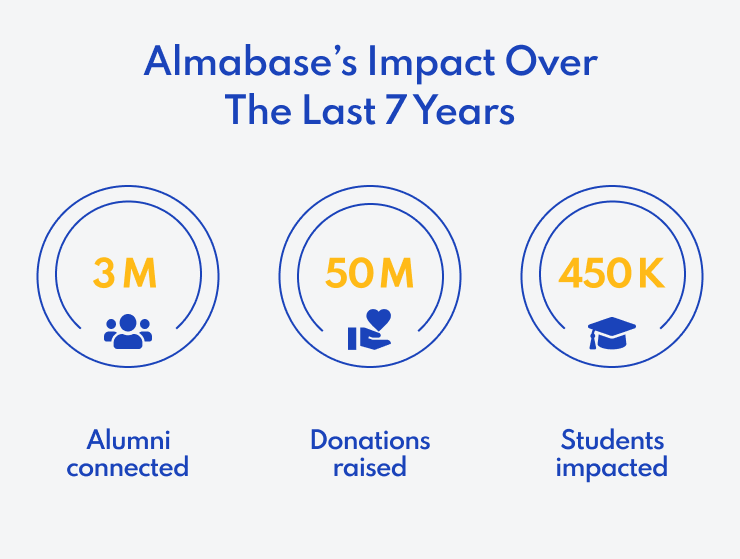 Almabase's Impact Over The Last 7 Years

3 M

Alumni connected

50 M

Donations raised

450 K

Students impacted