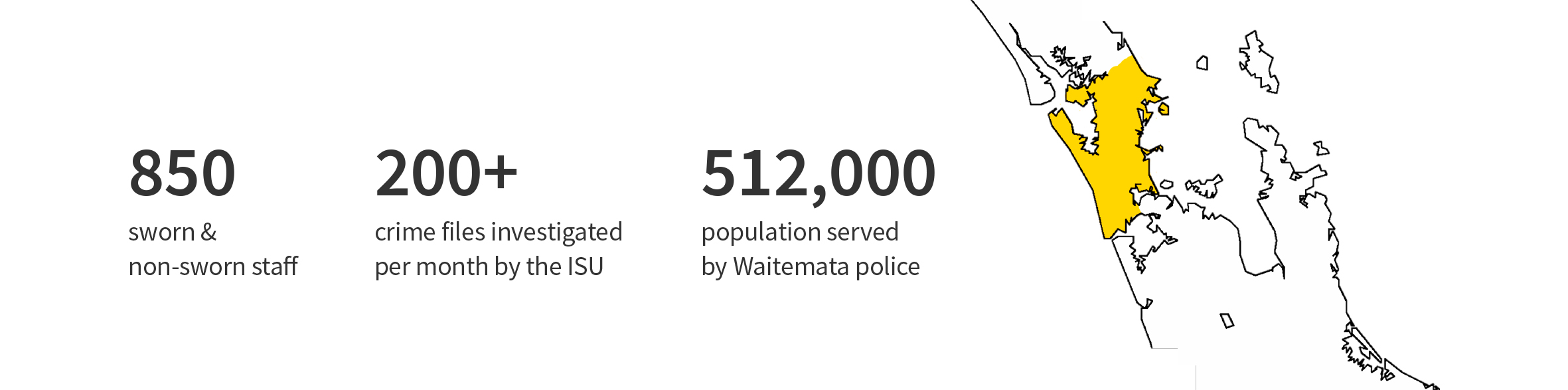 850
sworn & non-sworn staff

200+
crime files investigated per month by the ISU

512,000
population served by Waitemata police