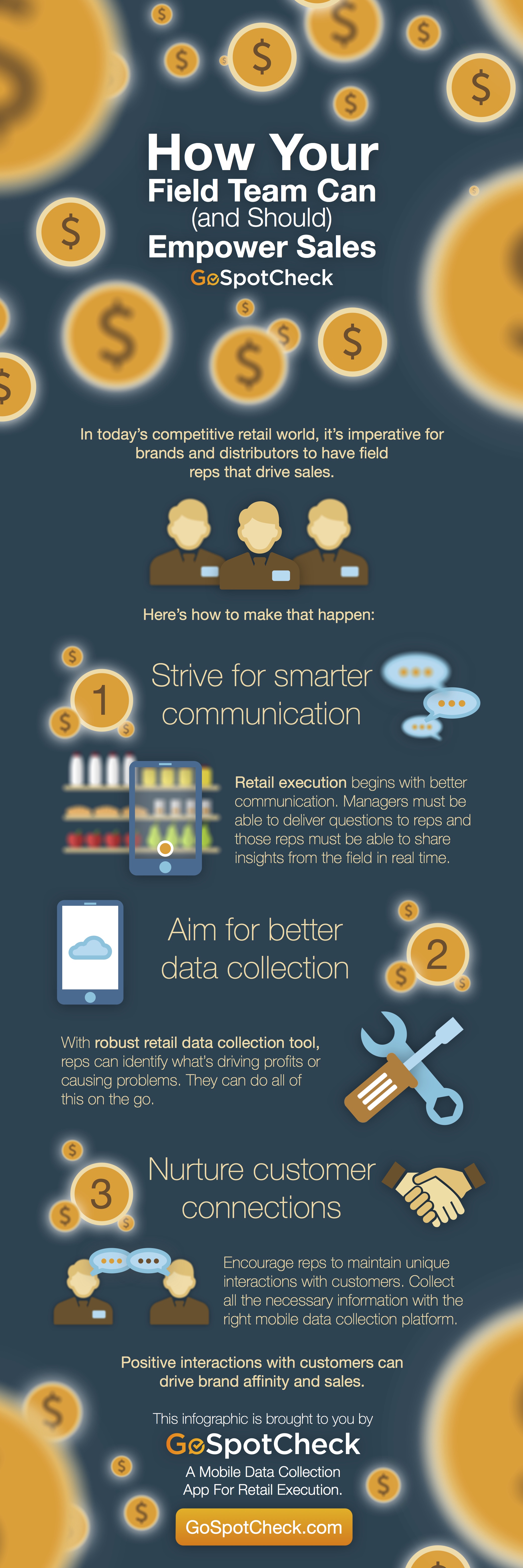 How Your Field Team Can (and Should) Empower Sales

GoSpotCheck

In today's competitive retail world, it's imperative for brands and distributors to have field reps that drive sales.

Here's how to make that happen:

1

Strive for smarter communication

Retail execution begins with better communication. Managers must be able to deliver questions to reps and those reps must be able to share insights from the field in real time.

Aim for better data collection

2

With robust retail data collection tool, reps can identify what's driving profits or causing problems. They can do all of this on the go.

3

Nurture customer connections

Encourage reps to maintain unique interactions with customers. Collect all the necessary information with the right mobile data collection platform.

Positive interactions with customers can drive brand affinity and sales.

This infographic is brought to you by

GoSpotCheck

A Mobile Data Collection App For Retail Execution.

GoSpotCheck.com