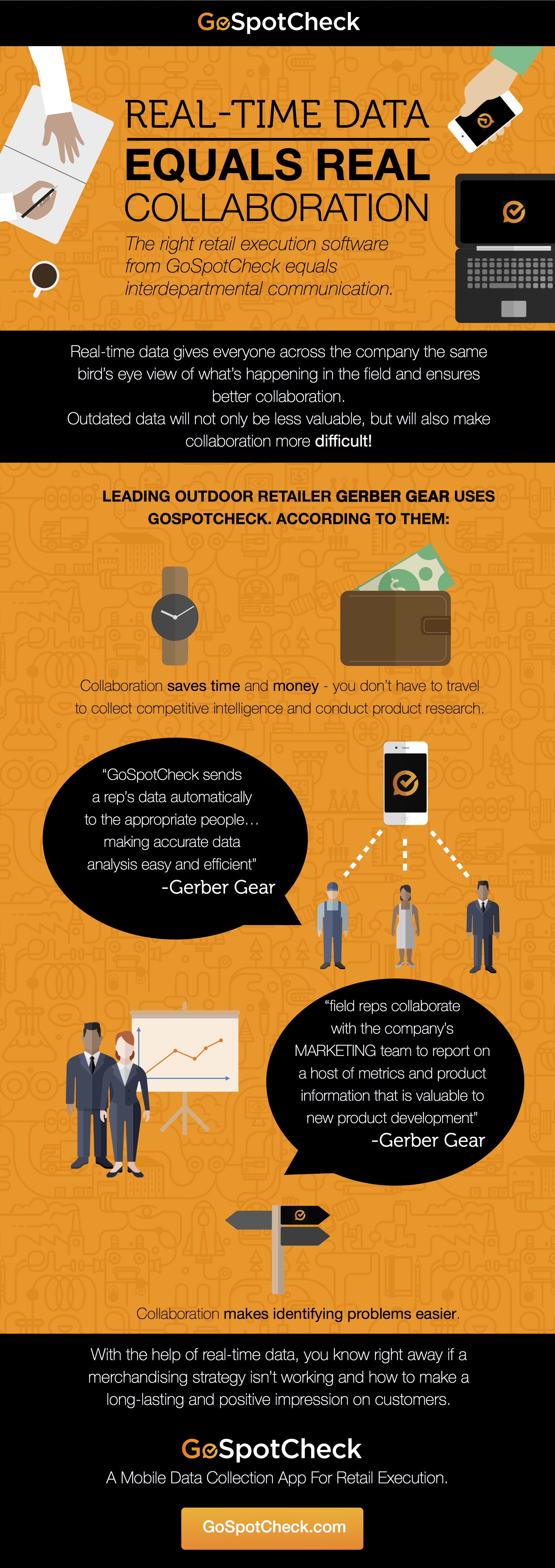 GoSpotCheck

REAL-TIME DATA
EQUALS REAL
COLLABORATION

The right retail execution software from GoSpotCheck equals interdepartmental communication.

Real-time data gives everyone across the company the same bird's eye view of what's happening in the field and ensures better collaboration.
Outdated data will not only be less valuable, but will also make collaboration more difficult!

LEADING OUTDOOR RETAILER GERBER GEAR USES GOSPOTCHECK. ACCORDING TO THEM:

Collaboration saves time and money - you don't have to travel to collect competitive intelligence and conduct product research.

"GoSpotCheck sends a rep's data automatically to the appropriate people… making accurate data analysis easy and efficient"
-Gerber Gear

"field reps collaborate with the company's MARKETING team to report on a host of metrics and product information that is valuable to new product development"
-Gerber Gear

Collaboration makes identifying problems easier.

With the help of real-time data, you know right away if a merchandising strategy isn't working and how to make a long-lasting and positive impression on customers.

GoSpotCheck
A Mobile Data Collection App For Retail Execution.

GoSpotCheck.com